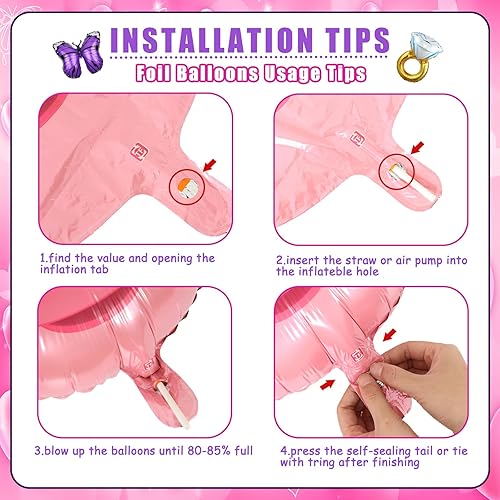 INSTALLATION TIPS

Foil Balloons Usage Tips

1.find the value and opening the inflation tab

2.insert the straw or air pump into the inflateble hole

3.blow up the balloons until 80-85% full

4.press the self-sealing tail or tie with tring after finishing