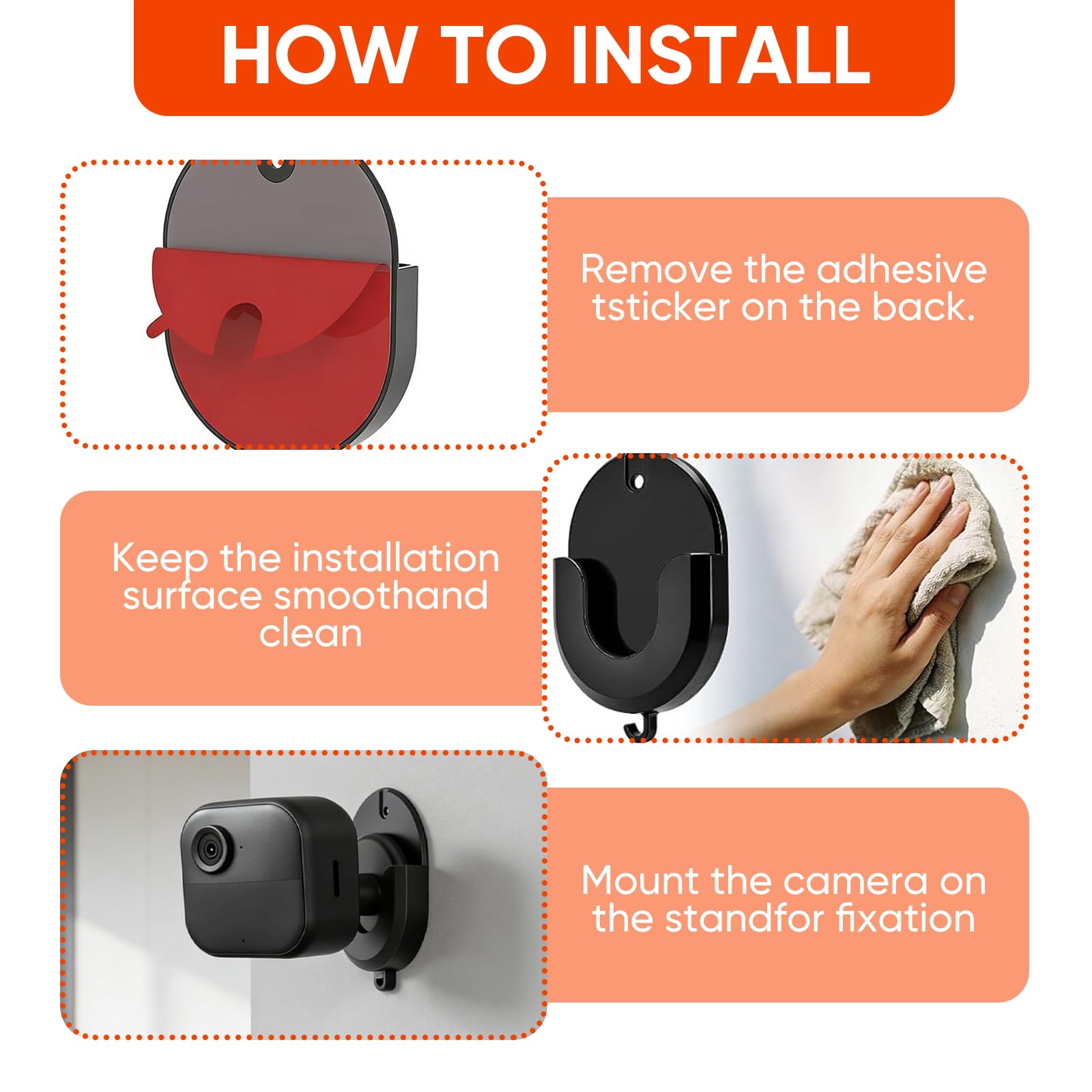 HOW TO INSTALL

Remove the adhesive tsticker on the back.

Keep the installation surface smoothand clean

Mount the camera on the standfor fixation