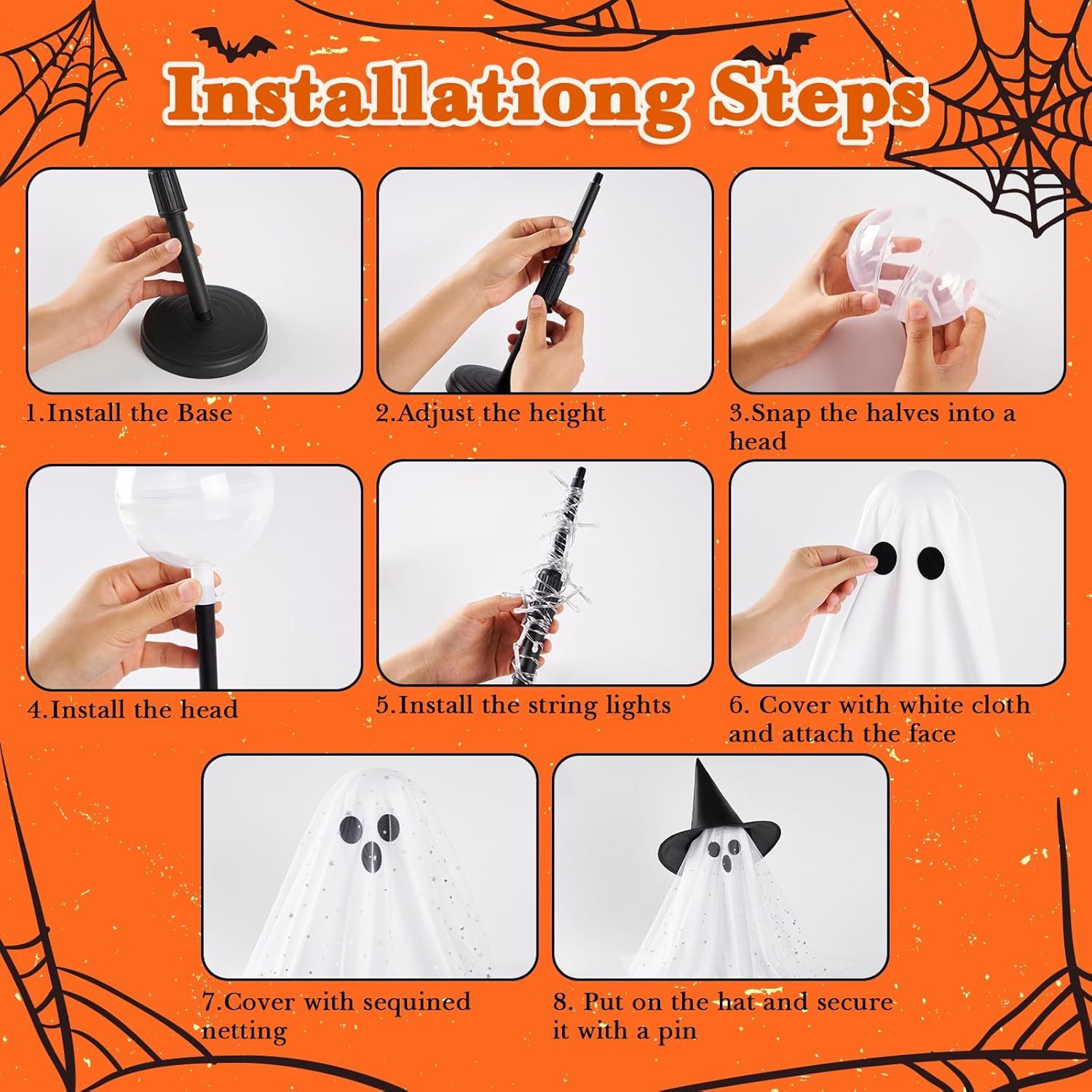 Installationg Steps

1.Install the Base

2.Adjust the height

3.Snap the halves into a head

4.Install the head

5.Install the string lights

6. Cover with white cloth and attach the face

7.Cover with sequined netting

8. Put on the hat and secure it with a pin