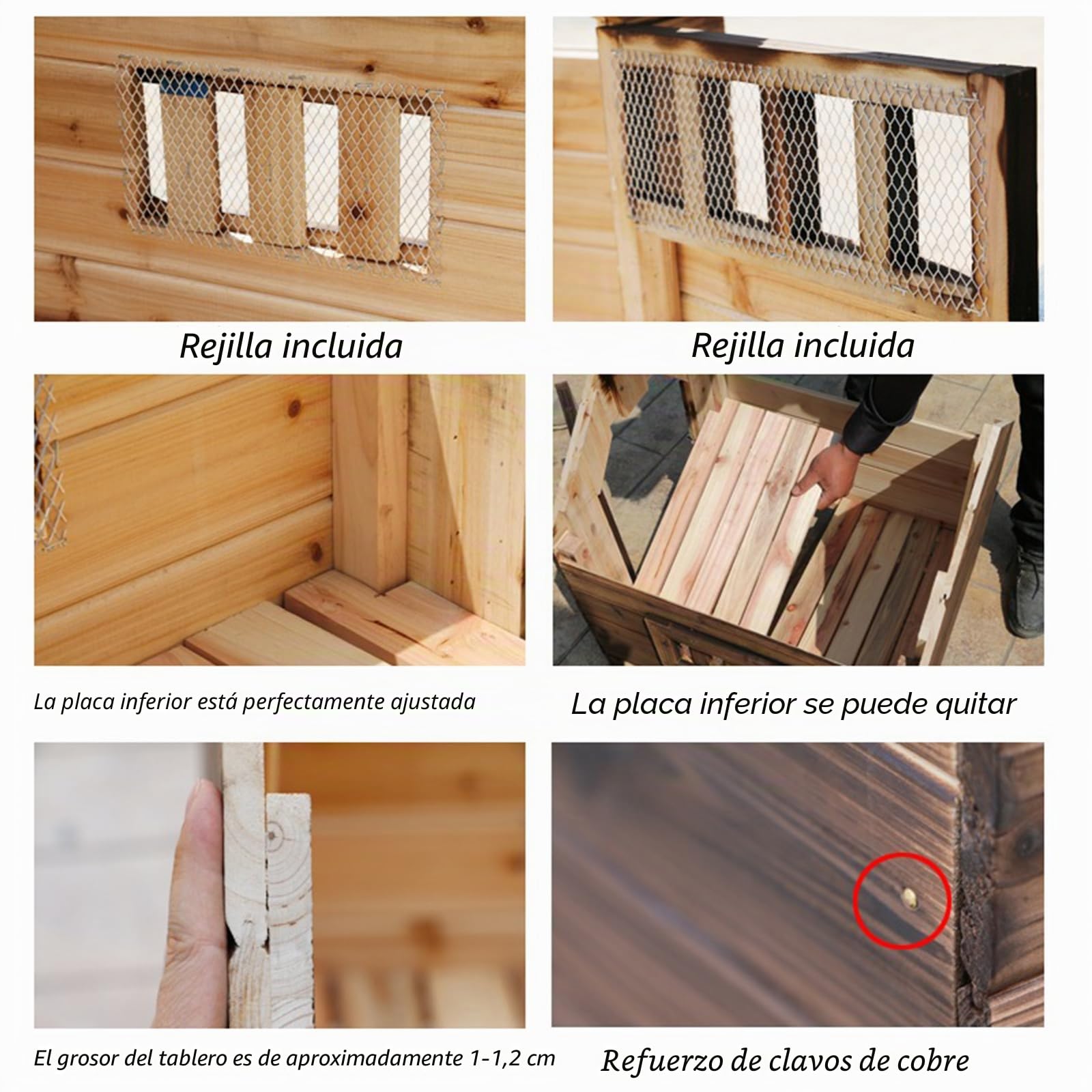 Rejilla incluida

Rejilla incluida

La placa inferior está perfectamente ajustada

La placa inferior se puede quitar

El grosor del tablero es de aproximadamente 1-1,2 cm

Refuerzo de clavos de cobre