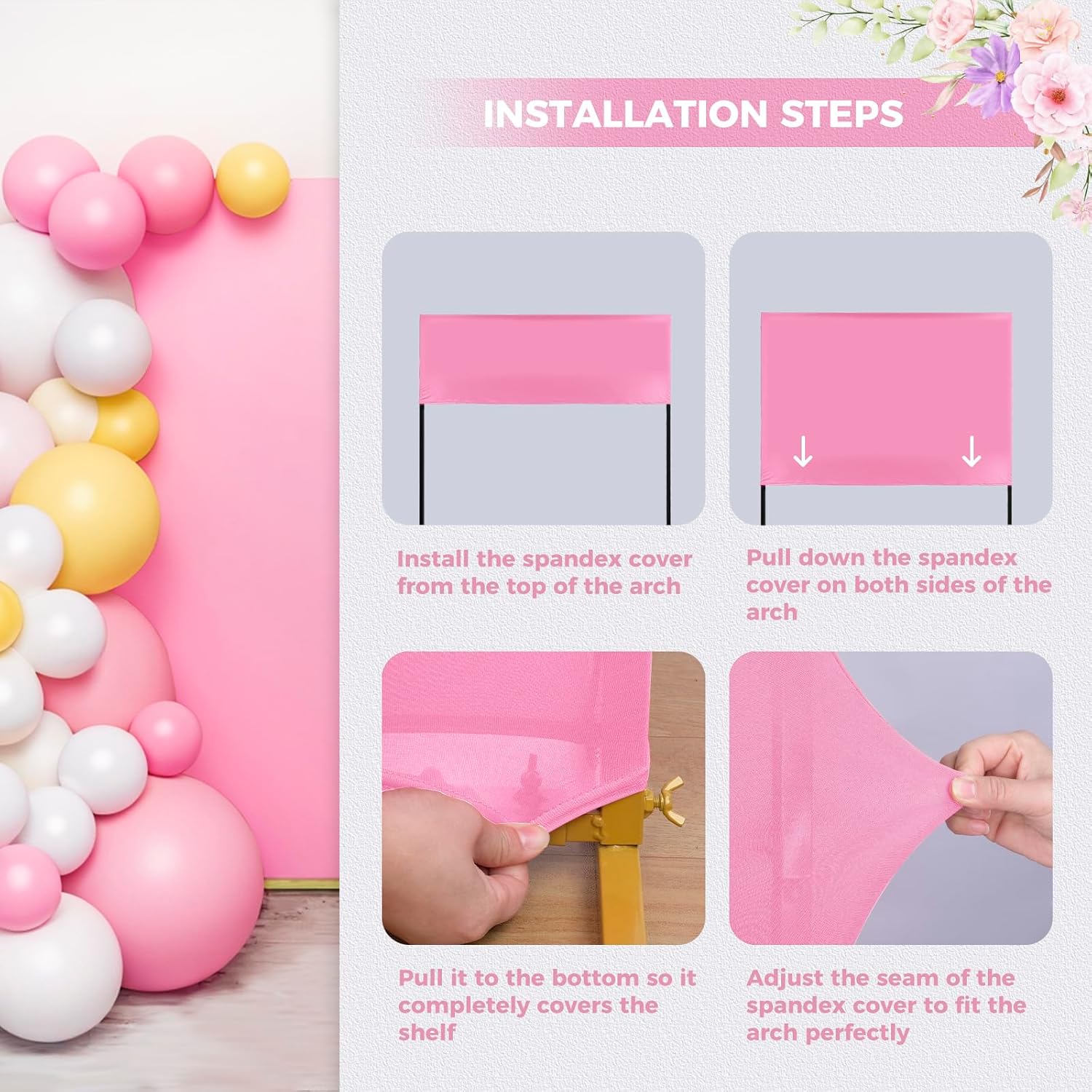 INSTALLATION STEPS

Install the spandex cover from the top of the arch

Pull down the spandex cover on both sides of the arch

Pull it to the bottom so it completely covers the shelf

Adjust the seam of the spandex cover to fit the arch perfectly