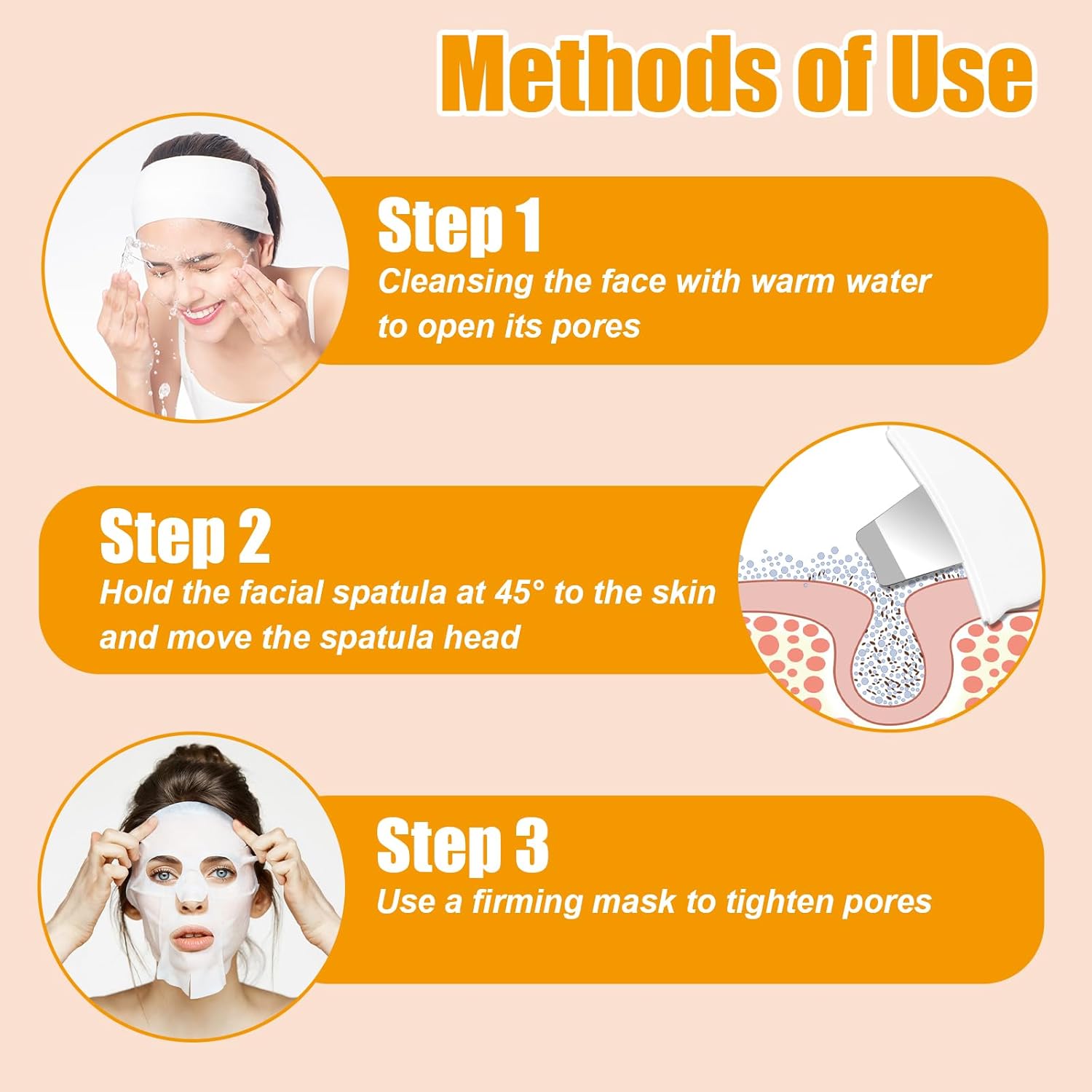 Methods of Use

Step 1
Cleansing the face with warm water to open its pores

Step 2
Hold the facial spatula at 45° to the skin and move the spatula head

Step 3
Use a firming mask to tighten pores