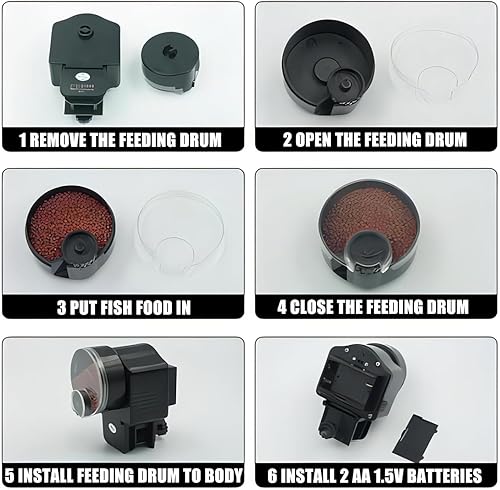 1 REMOVE THE FEEDING DRUM

2 OPEN THE FEEDING DRUM

3 PUT FISH FOOD IN

4 CLOSE THE FEEDING DRUM

5 INSTALL FEEDING DRUM TO BODY

6 INSTALL 2 AA 1.5V BATTERIES