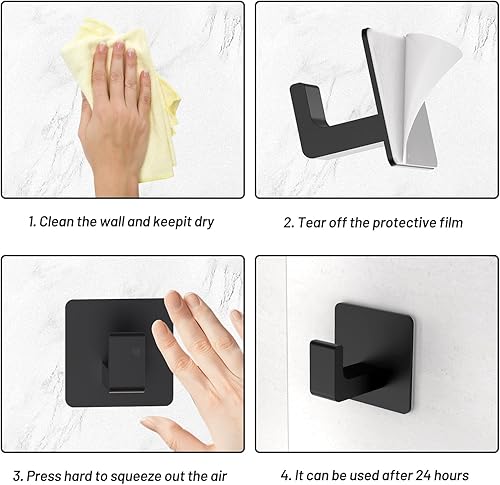 1. Clean the wall and keepit dry

2. Tear off the protective film

3. Press hard to squeeze out the air

4. It can be used after 24 hours