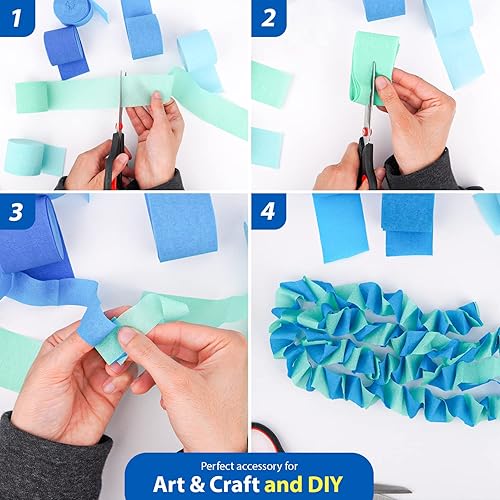 1

2

3

4

Perfect accessory for
Art & Craft and DIY