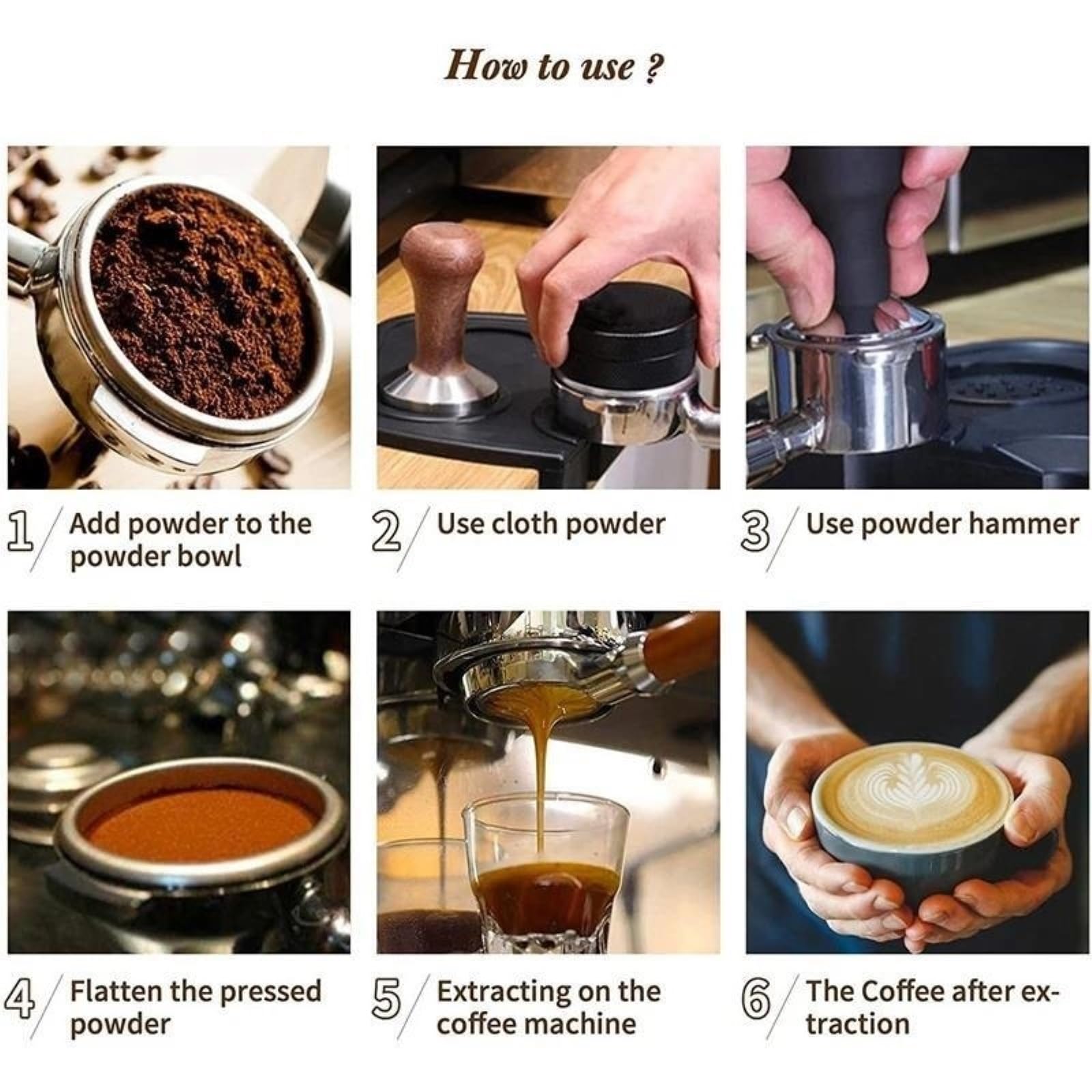 How to use ?

1 / Add powder to the powder bowl

2 / Use cloth powder

3 / Use powder hammer

4 / Flatten the pressed powder

5 / Extracting on the coffee machine

6 / The Coffee after extraction