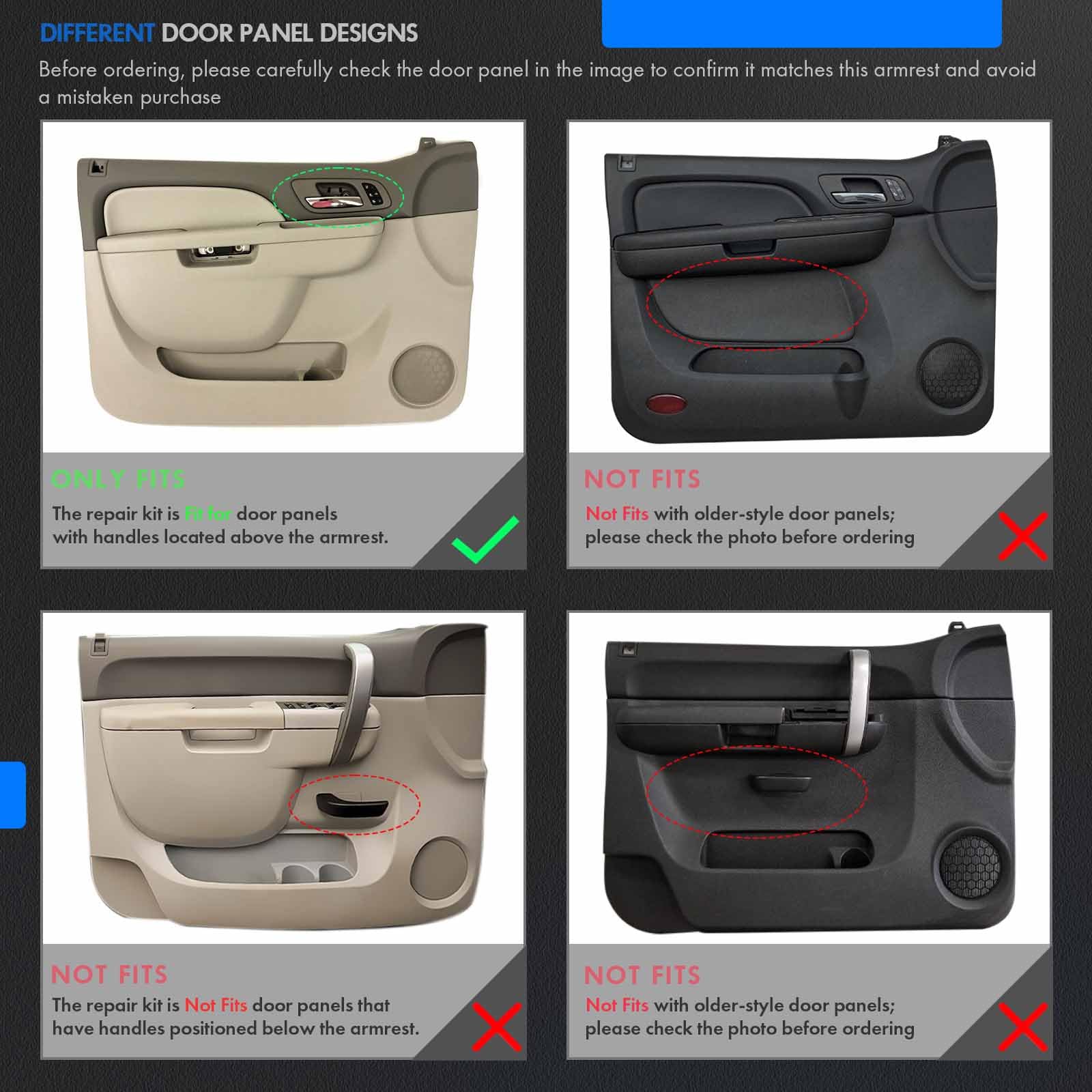 DIFFERENT DOOR PANEL DESIGNS

Before ordering, please carefully check the door panel in the image to confirm it matches this armrest and avoid a mistaken purchase

ONLY FITS

The repair kit is Fit for door panels with handles located above the armrest.

NOT FITS

Not Fits with older-style door panels; please check the photo before ordering

NOT FITS

The repair kit is Not Fits door panels that have handles positioned below the armrest.

NOT FITS

Not Fits with older-style door panels; please check the photo before ordering