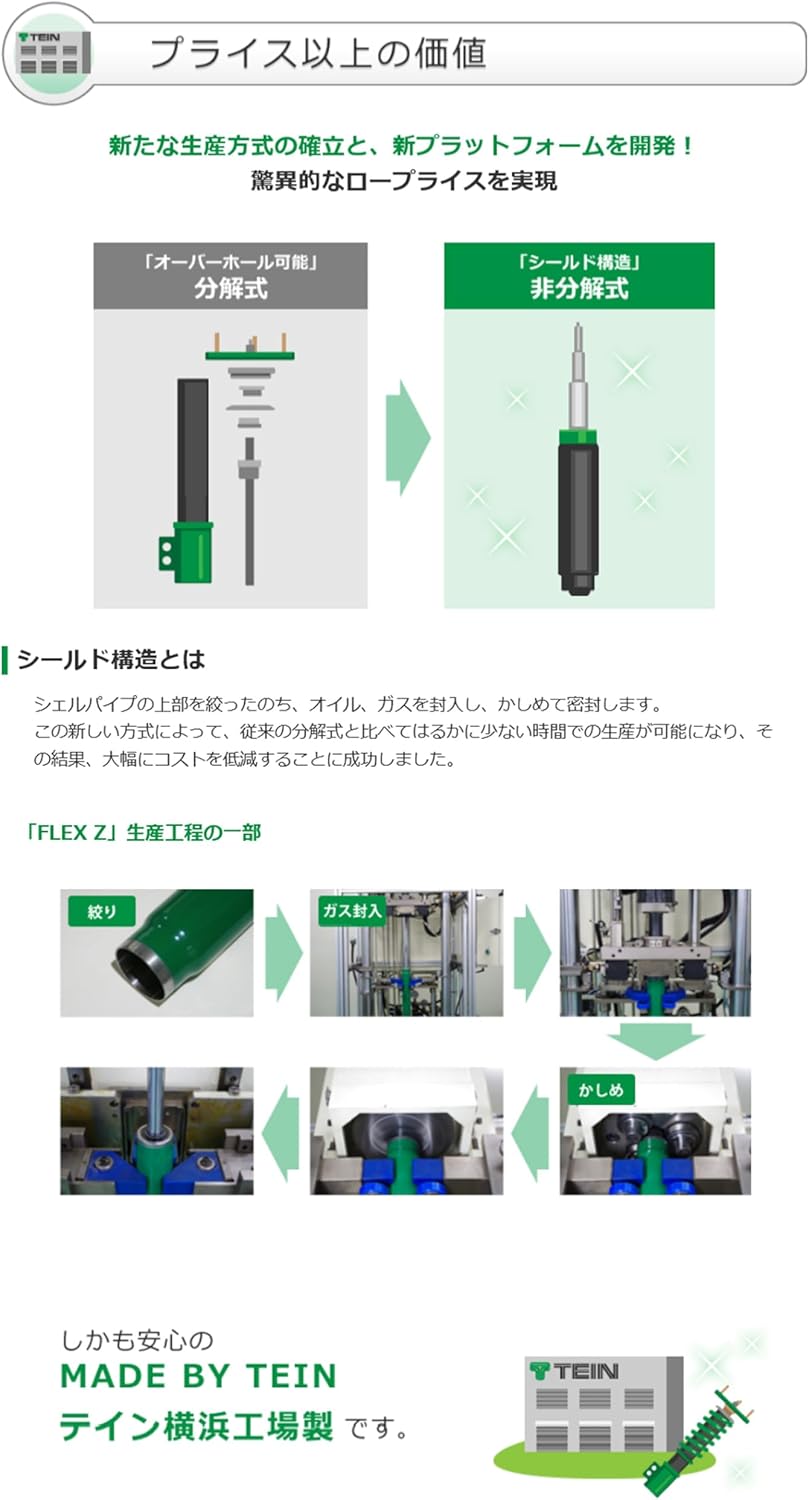 TEIN

プライス以上の価値

新たな生産方式の確立と、新プラットフォームを開発！
驚異的なロープライスを実現

「オーバーホール可能」
分解式

「シールド構造」
非分解式

シールド構造とは

シェルパイプの上部を絞ったのち、オイル、ガスを封入し、かしめて密封します。
この新しい方式によって、従来の分解式と比べてはるかに少ない時間での生産が可能になり、その結果、大幅にコストを低減することに成功しました。

「FLEX Z」生産工程の一部

絞り

ガス封入

かしめ

しかも安心の
MADE BY TEIN
テイン横浜工場製 です。

TEIN