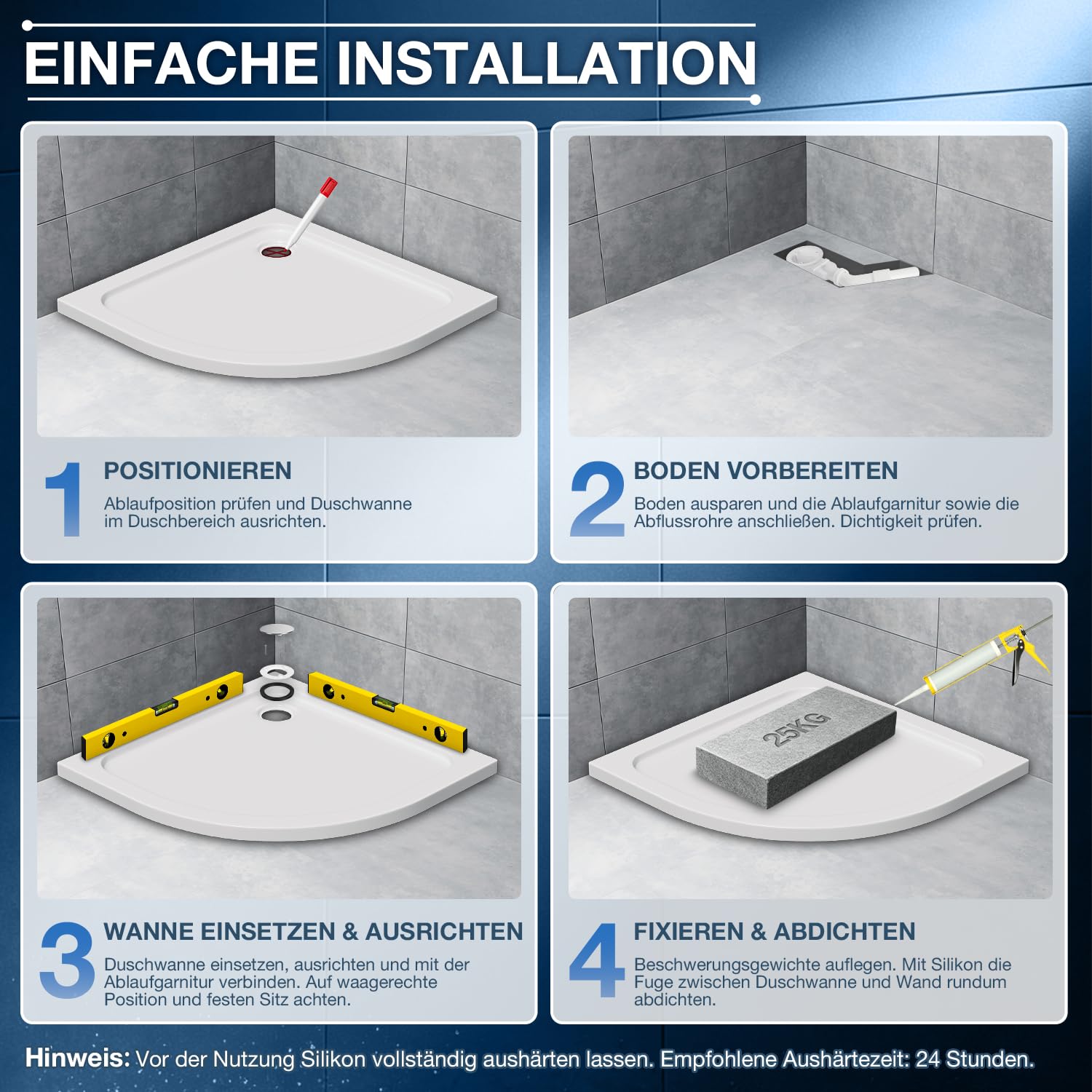 EINFACHE INSTALLATION

1 POSITIONIEREN
Ablaufposition prüfen und Duschwanne im Duschbereich ausrichten.

2 BODEN VORBEREITEN
Boden ausparen und die Ablaufgarnitur sowie die Abflussrohre anschließen. Dichtigkeit prüfen.

3 WANNE EINSETZEN & AUSRICHTEN
Duschwanne einsetzen, ausrichten und mit der Ablaufgarnitur verbinden. Auf waagerechte Position und festen Sitz achten.

25KG

4 FIXIEREN & ABDICHTEN
Beschwerungsgewichte auflegen. Mit Silikon die Fuge zwischen Duschwanne und Wand rundum abdichten.

Hinweis: Vor der Nutzung Silikon vollständig aushärten lassen. Empfohlene Aushärtezeit: 24 Stunden.