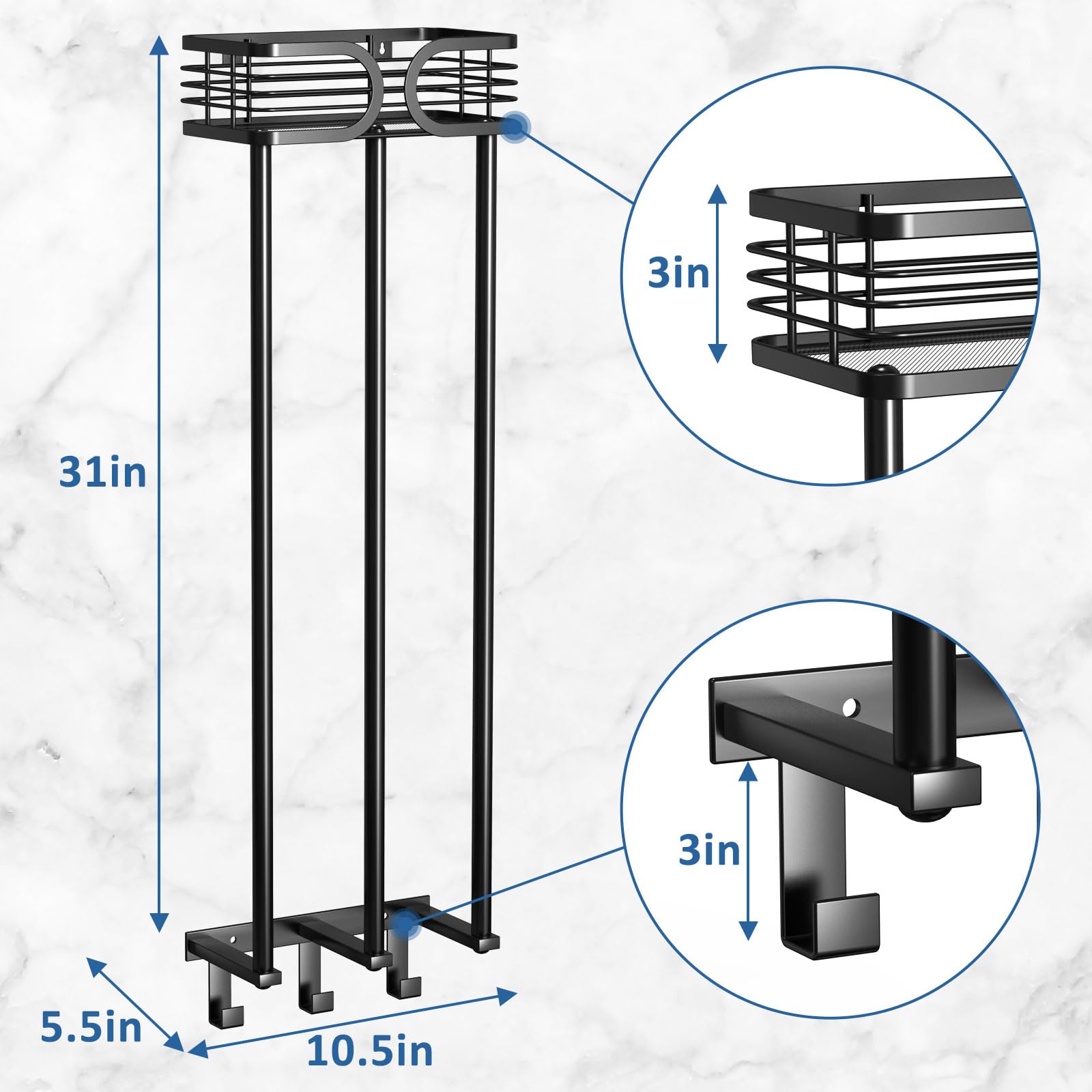 31in

3in

3in

5.5in

10.5in