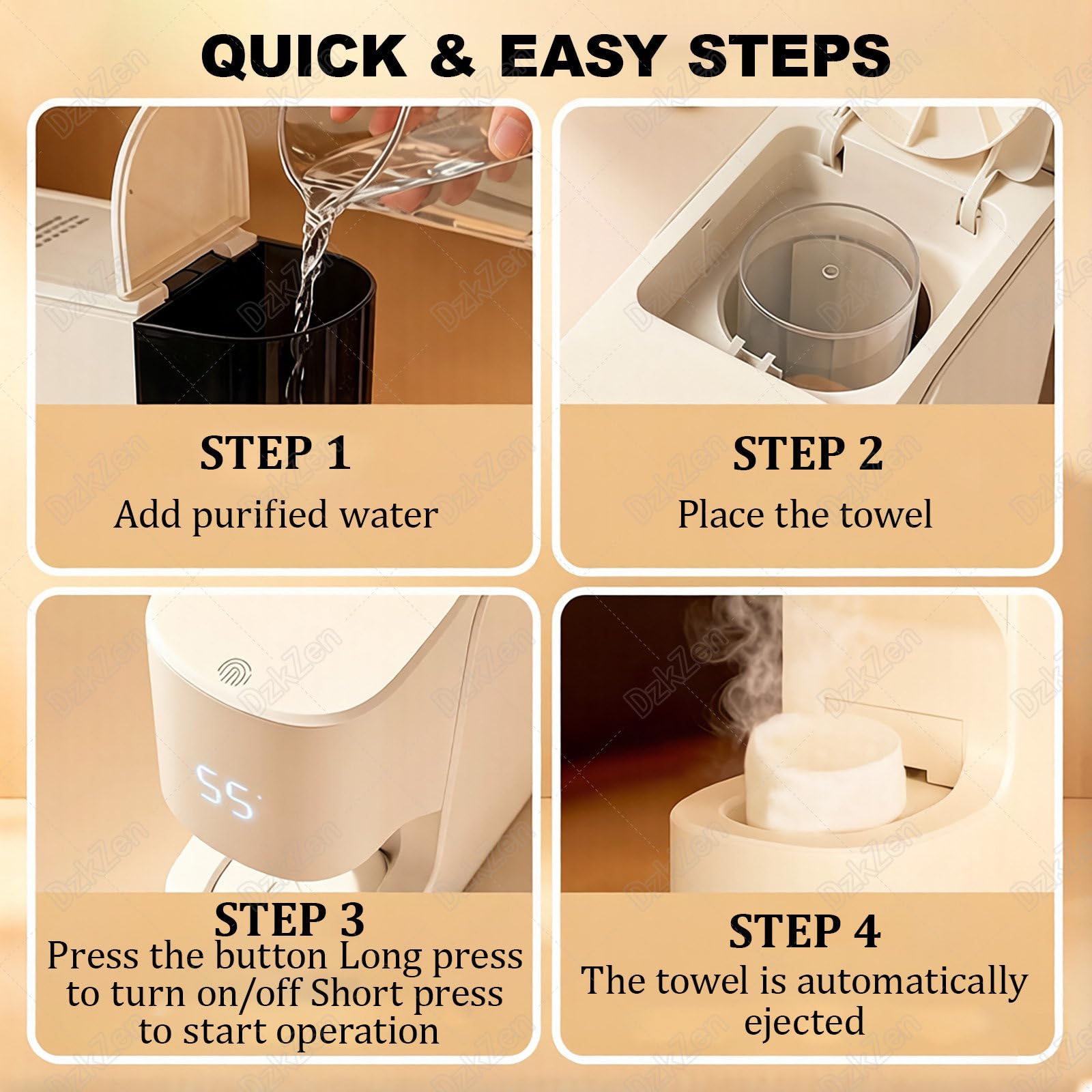 QUICK & EASY STEPS

STEP 1
Add purified water

STEP 2
Place the towel

55

STEP 3
Press the button Long press to turn on/off Short press to start operation

STEP 4
The towel is automatically ejected

DzkZen