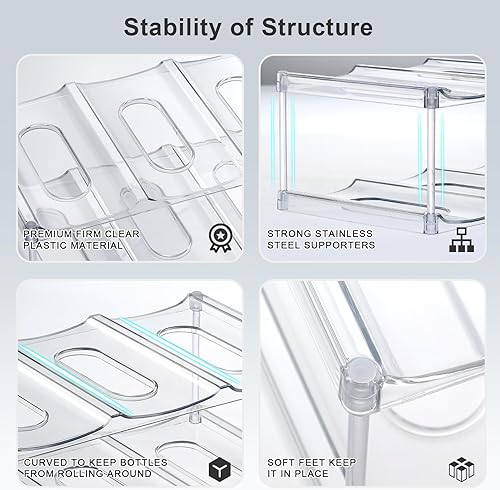 Stability of Structure

PREMIUM FIRM CLEAR PLASTIC MATERIAL

STRONG STAINLESS STEEL SUPPORTERS

CURVED TO KEEP BOTTLES FROM ROLLING AROUND

SOFT FEET KEEP IT IN PLACE