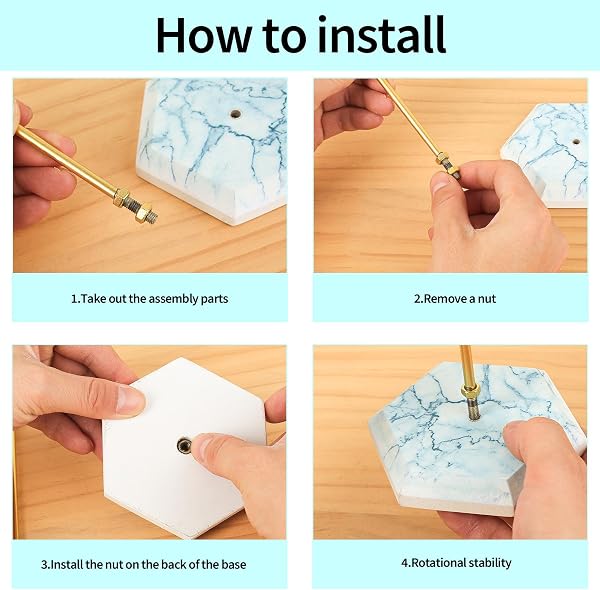 How to install

1.Take out the assembly parts

2.Remove a nut

3.Install the nut on the back of the base

4.Rotational stability