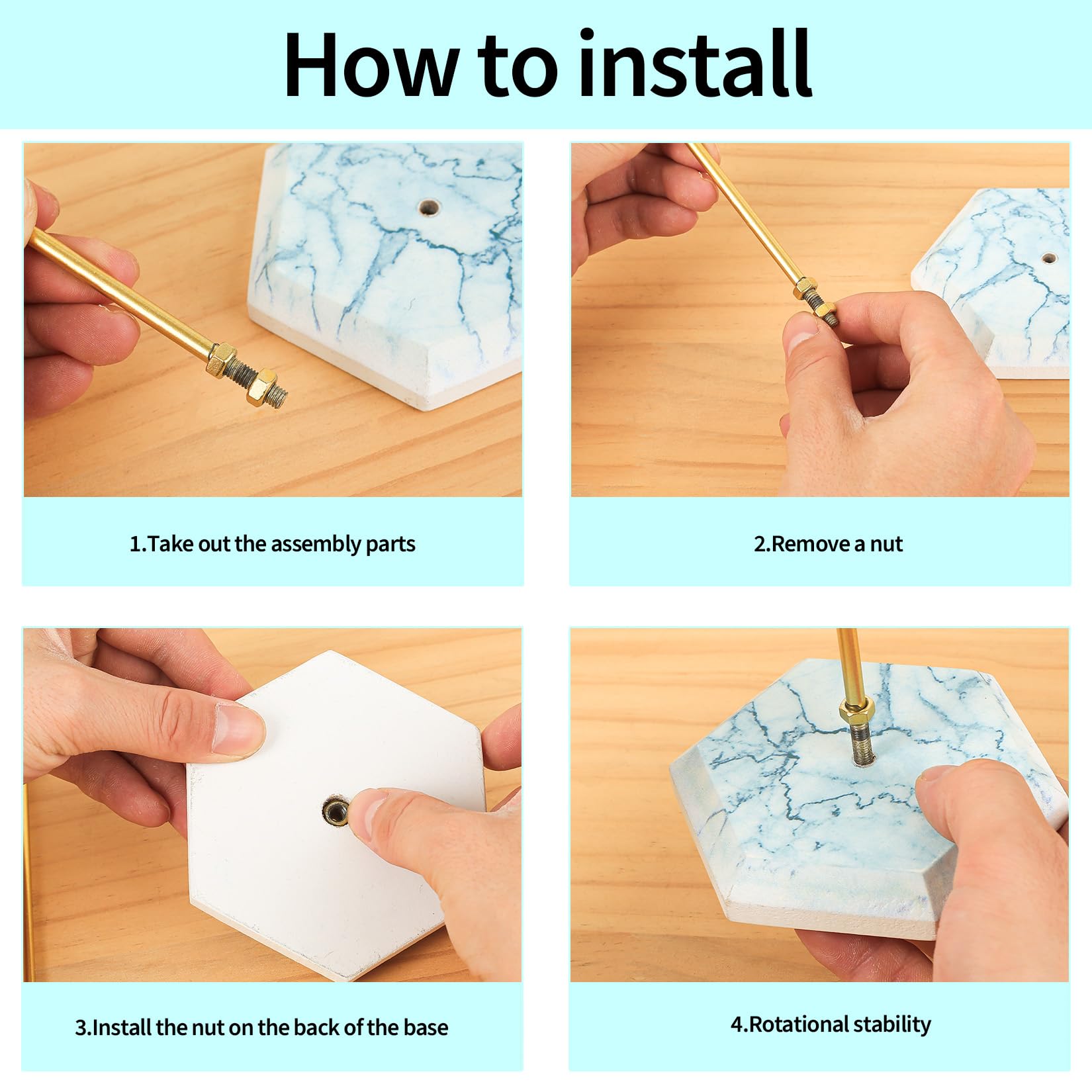 How to install

1.Take out the assembly parts

2.Remove a nut

3.Install the nut on the back of the base

4.Rotational stability