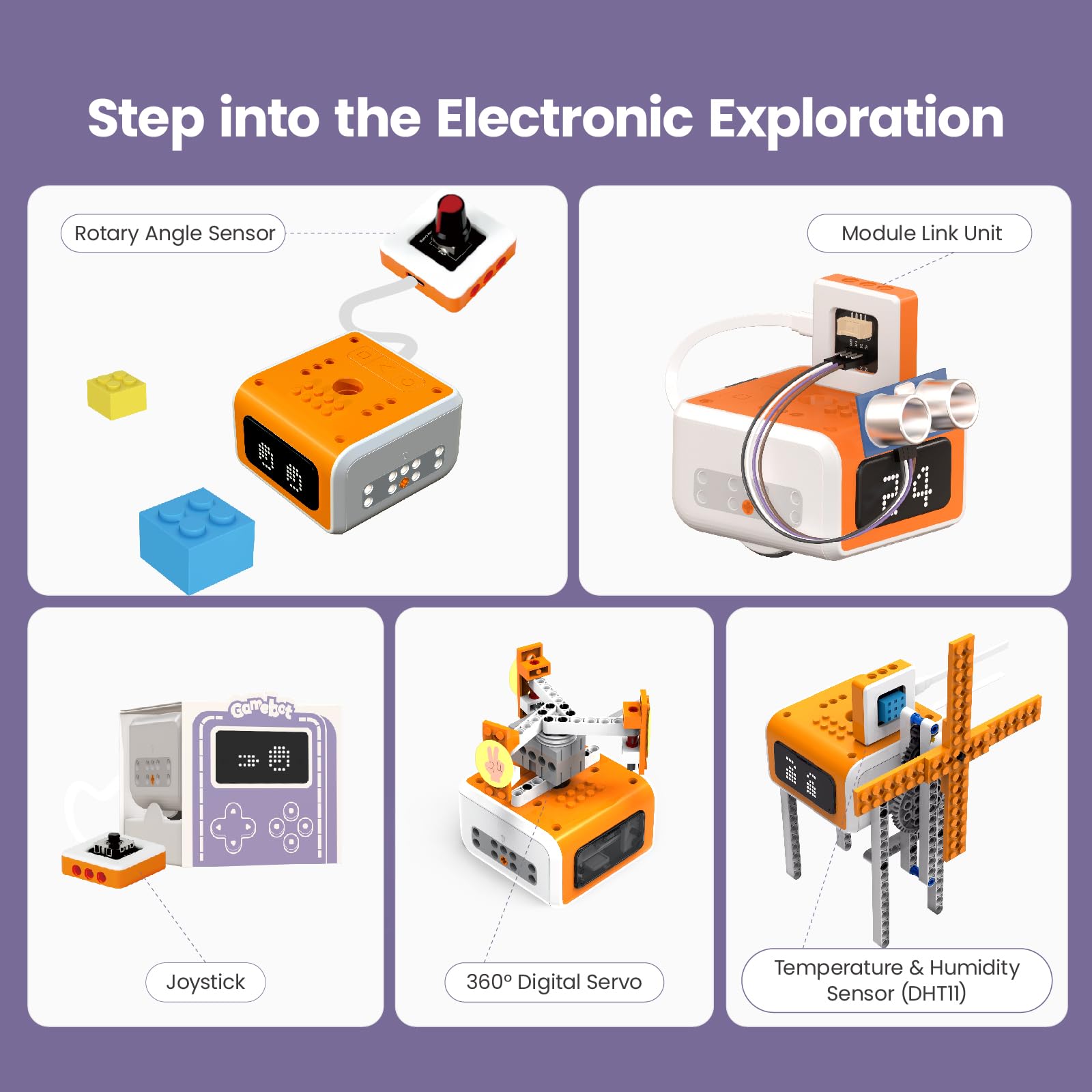 Step into the Electronic Exploration

Rotary Angle Sensor

Module Link Unit

24

Gamebot

Joystick

360° Digital Servo

Temperature & Humidity Sensor (DHT11)