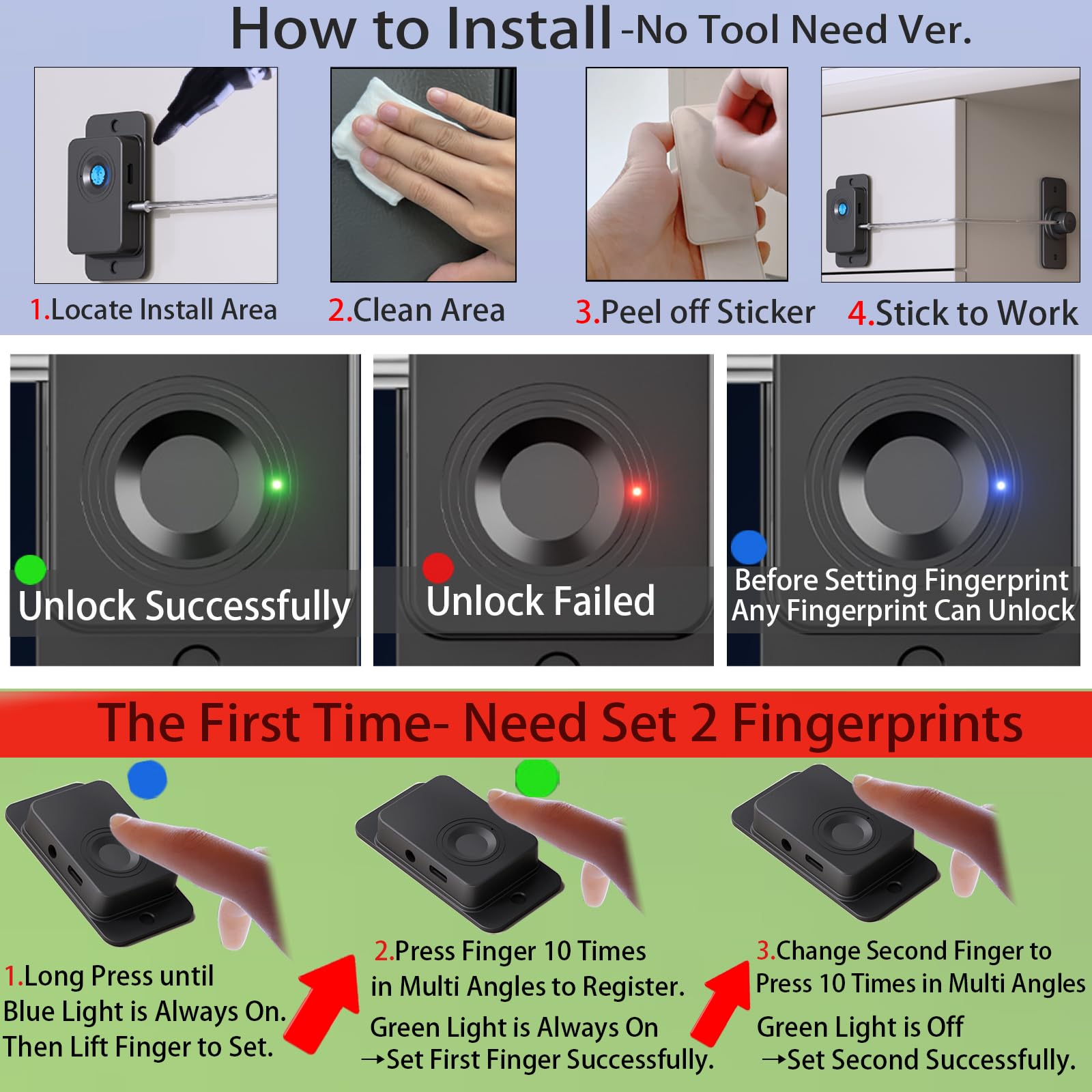 How to Install -No Tool Need Ver.

1.Locate Install Area

2.Clean Area

3.Peel off Sticker

4.Stick to Work

Unlock Successfully

Unlock Failed

Before Setting Fingerprint Any Fingerprint Can Unlock

The First Time- Need Set 2 Fingerprints

1.Long Press until Blue Light is Always On. Then Lift Finger to Set.

2.Press Finger 10 Times in Multi Angles to Register.

Green Light is Always On →Set First Finger Successfully.

3.Change Second Finger to Press 10 Times in Multi Angles

Green Light is Off →Set Second Successfully.