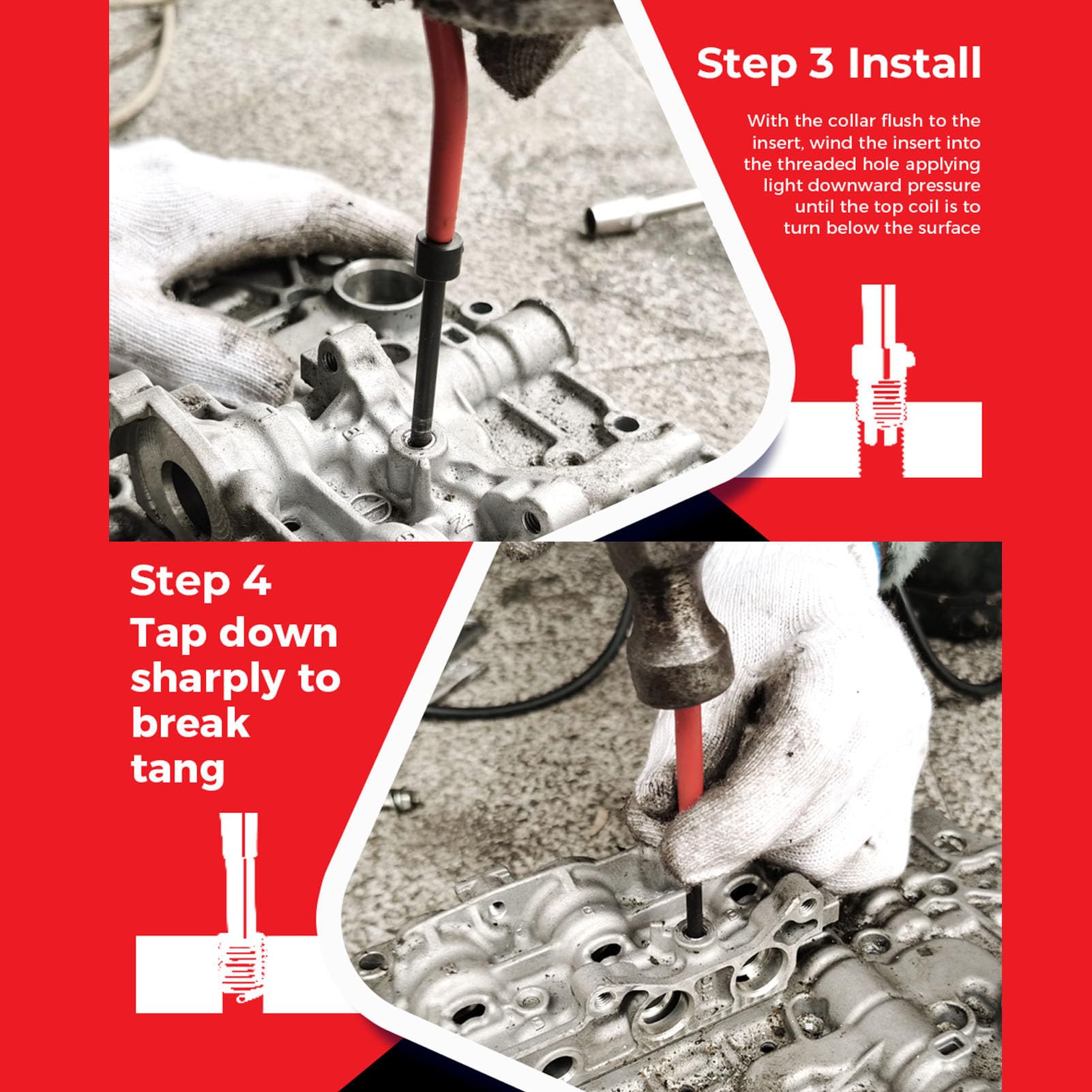 Step 3 Install

With the collar flush to the insert, wind the insert into the threaded hole applying light downward pressure until the top coil is to turn below the surface

Step 4
Tap down sharply to break tang