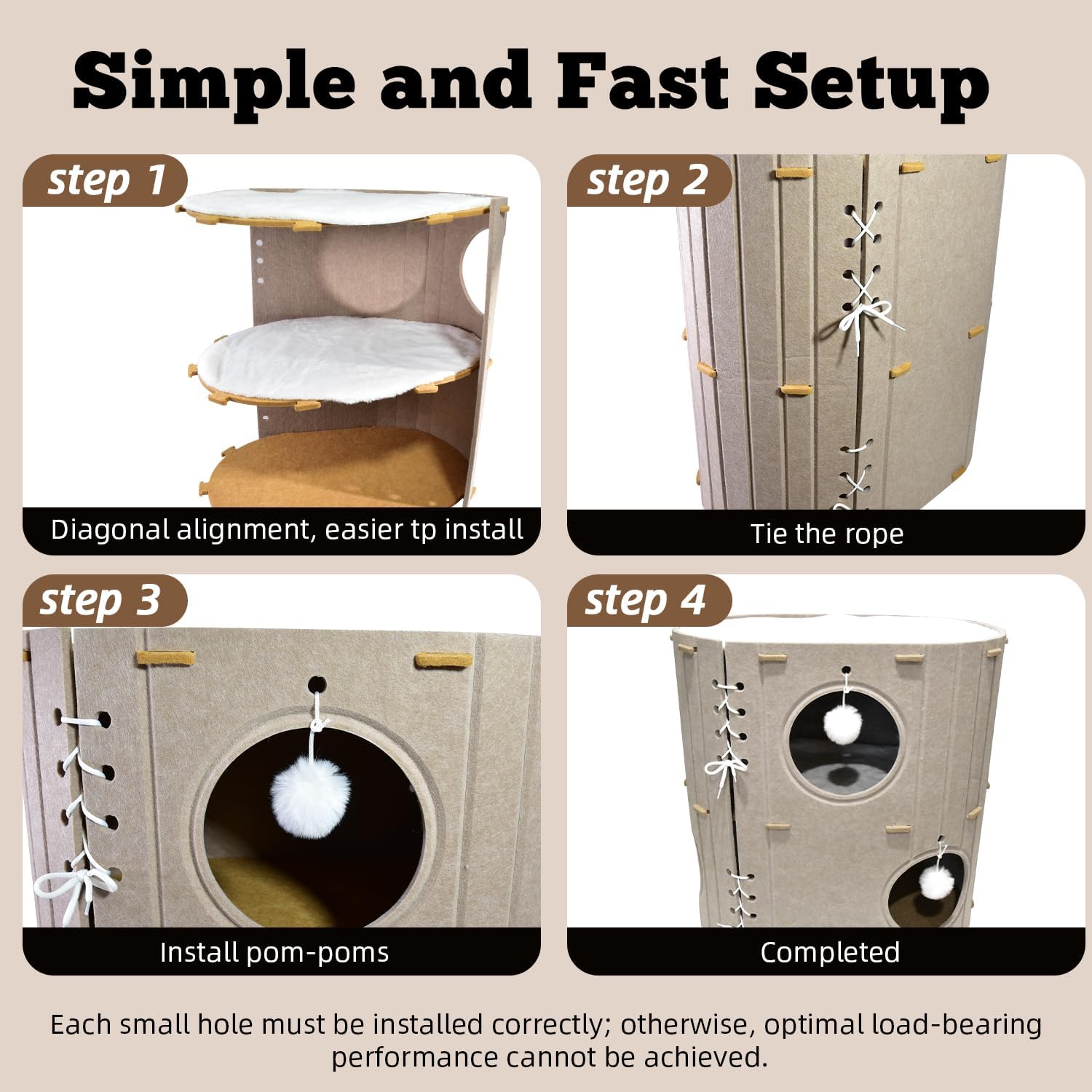 Simple and Fast Setup

step 1

Diagonal alignment, easier tp install

step 2

Tie the rope

step 3

Install pom-poms

step 4

Completed

Each small hole must be installed correctly; otherwise, optimal load-bearing performance cannot be achieved.