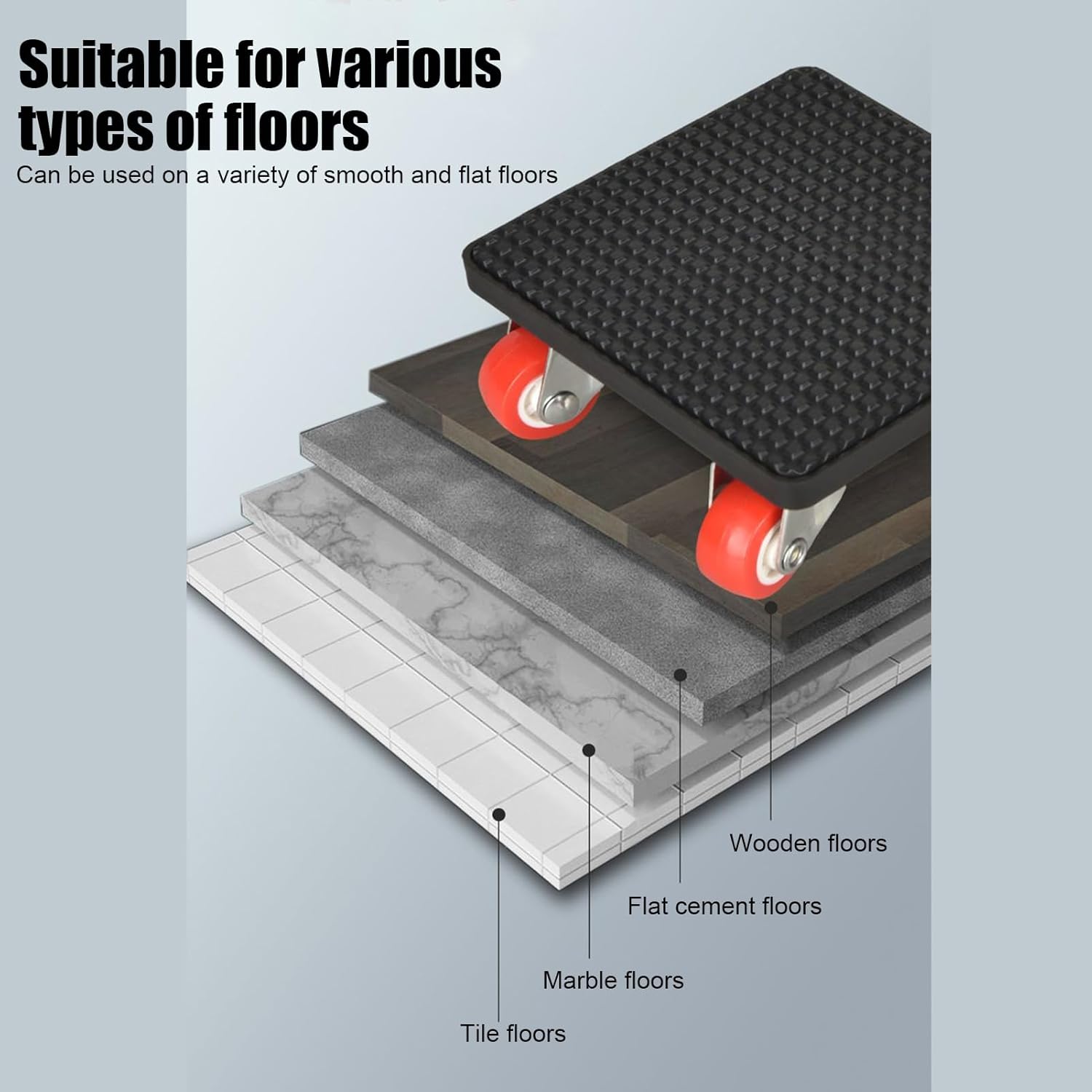 Suitable for various types of floors

Can be used on a variety of smooth and flat floors

Wooden floors

Flat cement floors

Marble floors

Tile floors