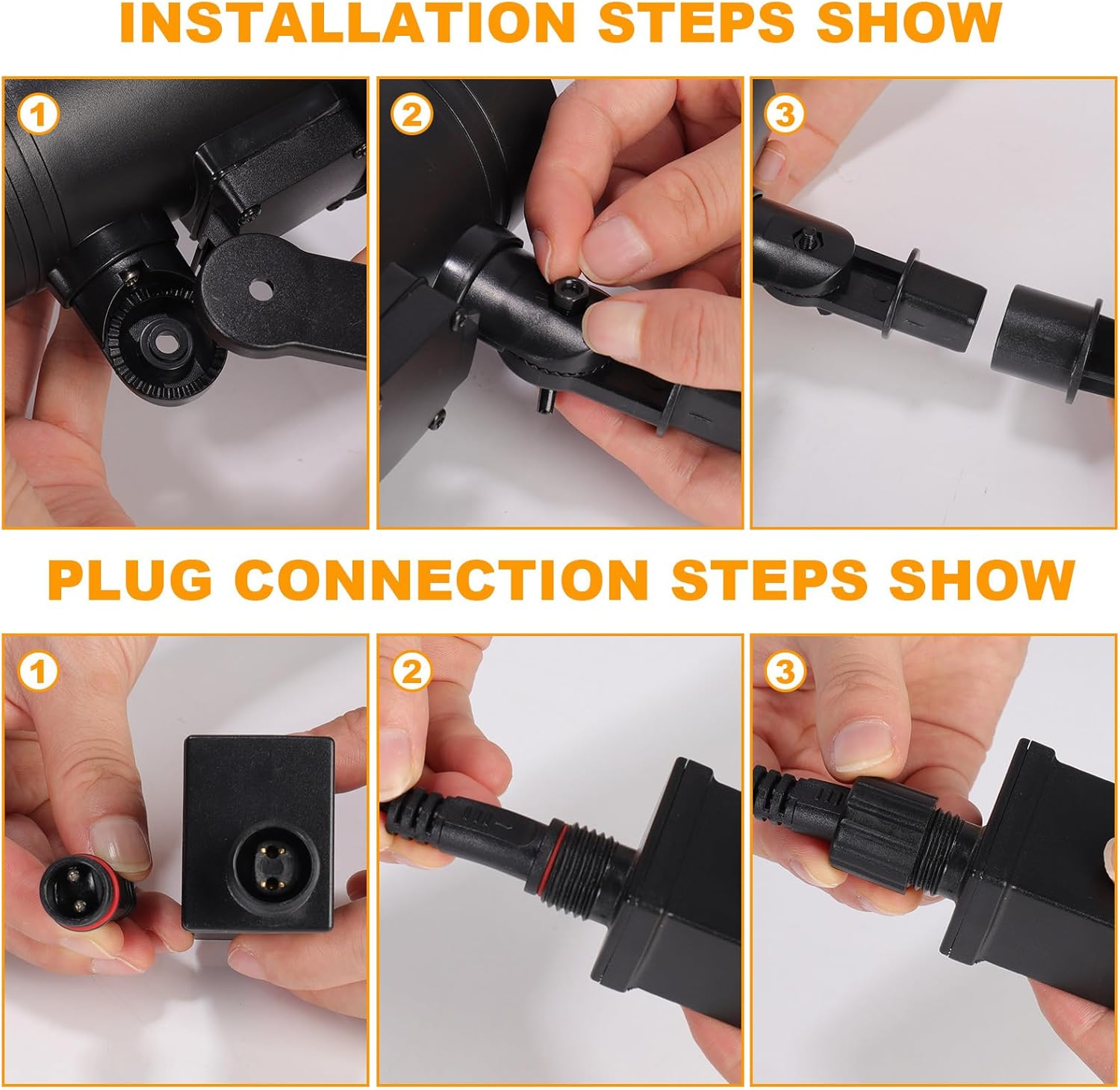 INSTALLATION STEPS SHOW

1

2

3

PLUG CONNECTION STEPS SHOW

1

2

3