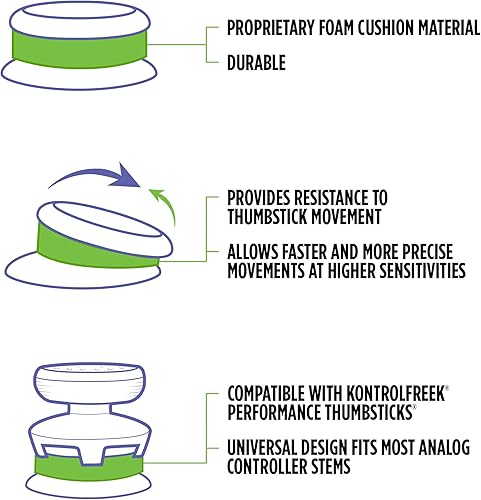 PROPRIETARY FOAM CUSHION MATERIAL

DURABLE

PROVIDES RESISTANCE TO THUMBSTICK MOVEMENT

ALLOWS FASTER AND MORE PRECISE MOVEMENTS AT HIGHER SENSITIVITIES

COMPATIBLE WITH KONTROLFREEK® PERFORMANCE THUMBSTICKS®

UNIVERSAL DESIGN FITS MOST ANALOG CONTROLLER STEMS