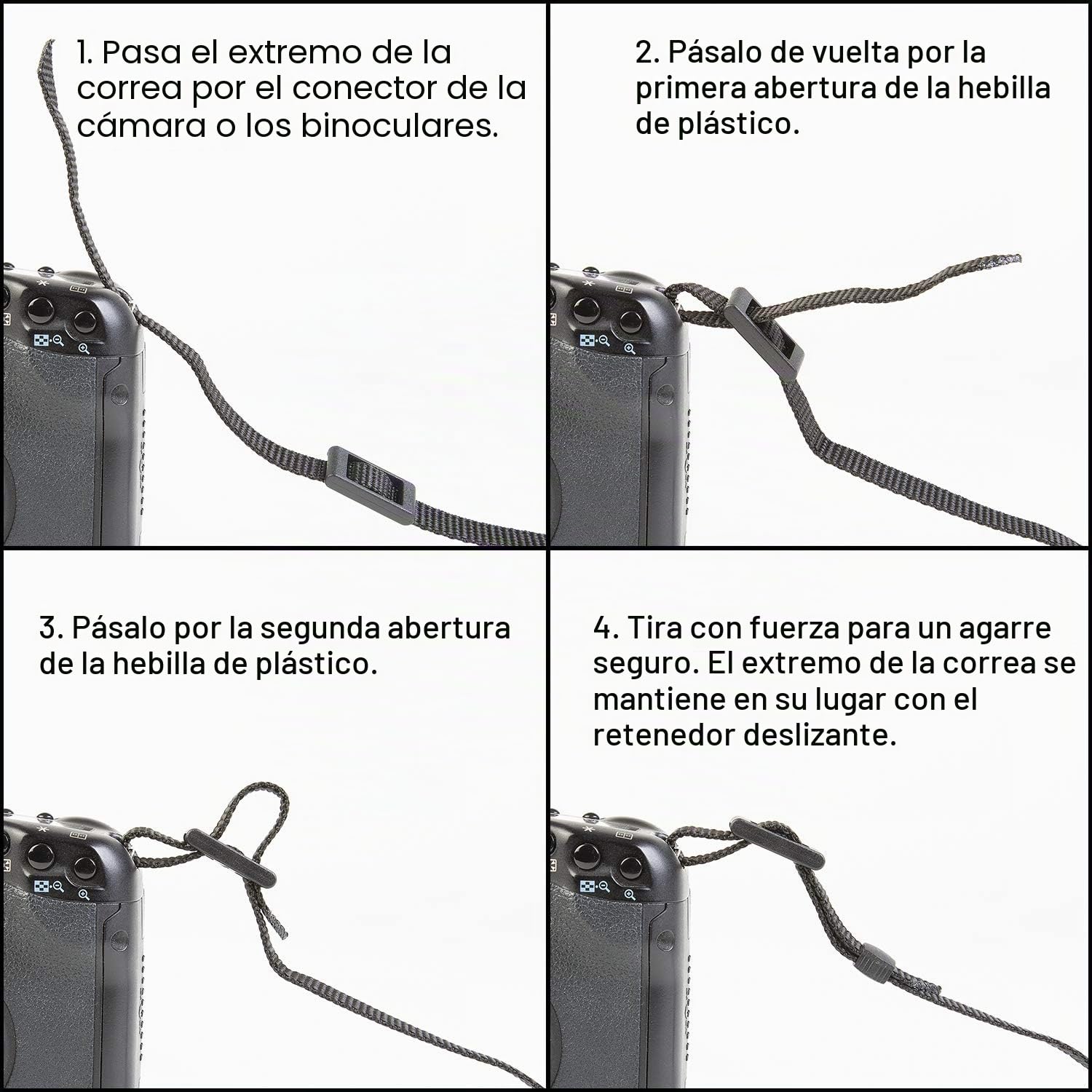 1. Pasa el extremo de la correa por el conector de la cámara o los binoculares.

2. Pásalo de vuelta por la primera abertura de la hebilla de plástico.

3. Pásalo por la segunda abertura de la hebilla de plástico.

4. Tira con fuerza para un agarre seguro. El extremo de la correa se mantiene en su lugar con el retenedor deslizante.