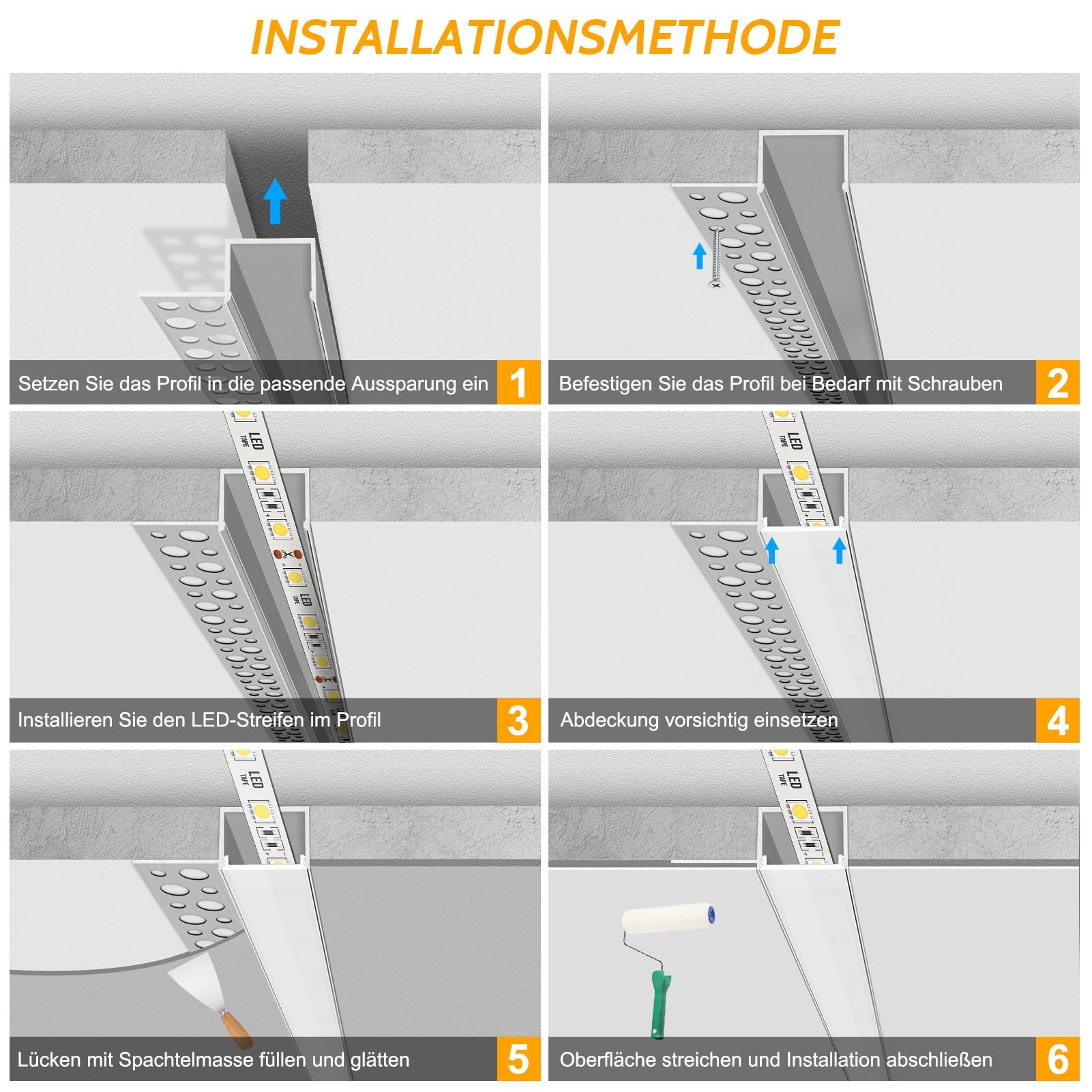 INSTALLATIONSMETHODE

Setzen Sie das Profil in die passende Aussparung ein 1

Befestigen Sie das Profil bei Bedarf mit Schrauben 2

LED TAPE

LED TAPE

Installieren Sie den LED-Streifen im Profil 3

LED TAPE

Abdeckung vorsichtig einsetzen 4

LED TAPE

Lücken mit Spachtelmasse füllen und glätten 5

LED TAPE

Oberfläche streichen und Installation abschließen 6