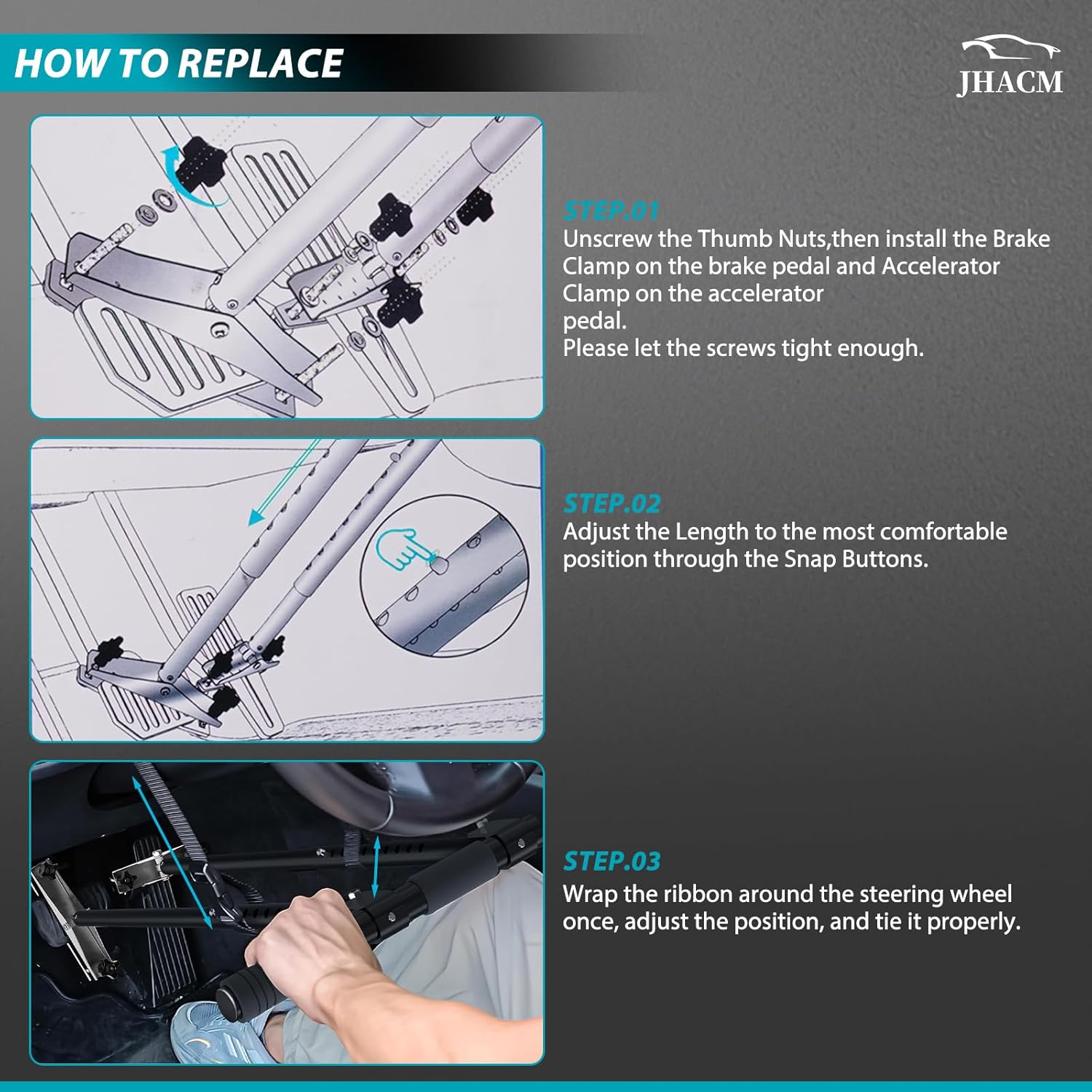 HOW TO REPLACE

JHACM

STEP.01
Unscrew the Thumb Nuts,then install the Brake Clamp on the brake pedal and Accelerator Clamp on the accelerator pedal.
Please let the screws tight enough.

STEP.02
Adjust the Length to the most comfortable position through the Snap Buttons.

STEP.03
Wrap the ribbon around the steering wheel once, adjust the position, and tie it properly.