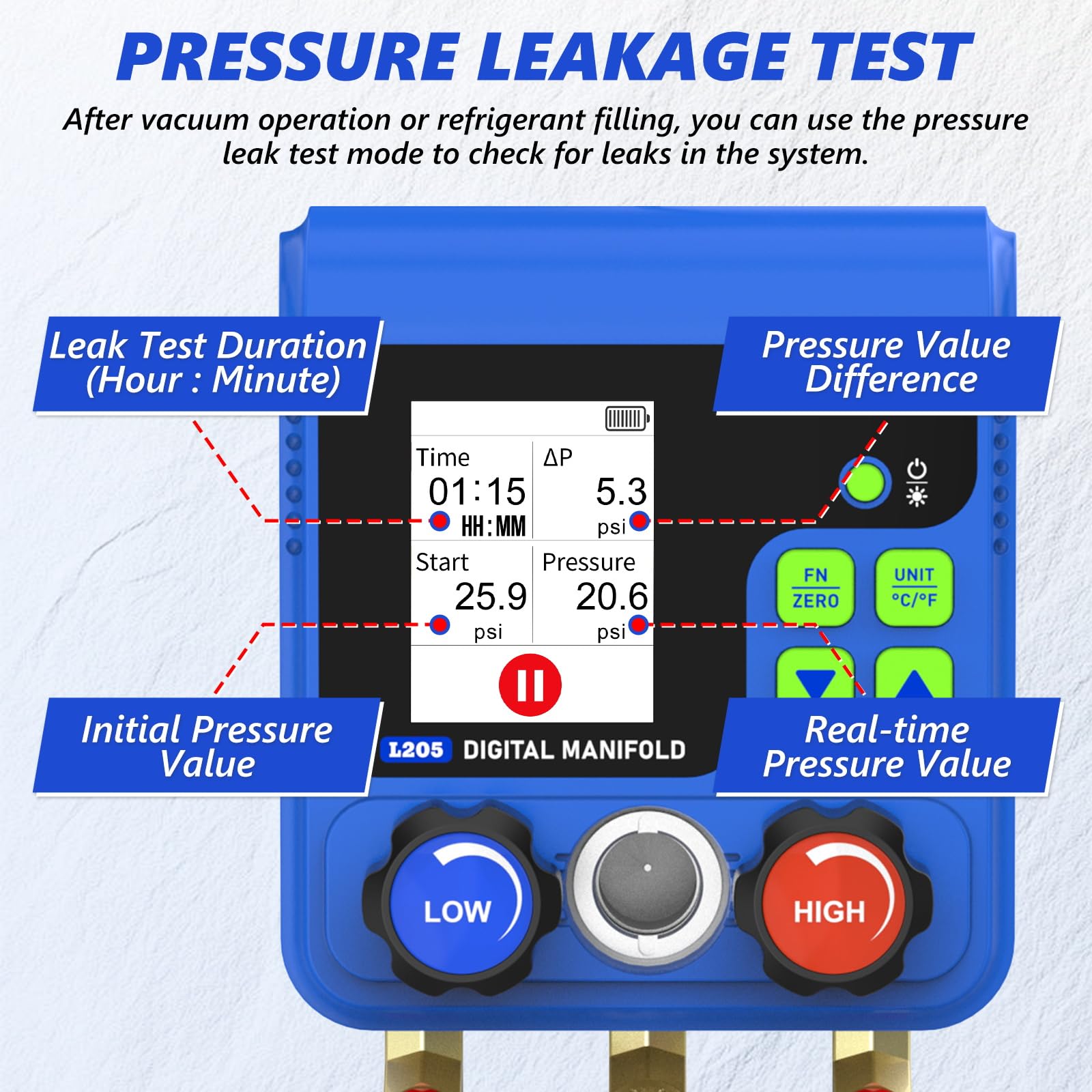 PRESSURE LEAKAGE TEST

After vacuum operation or refrigerant filling, you can use the pressure leak test mode to check for leaks in the system.

Leak Test Duration (Hour : Minute)

Pressure Value Difference

Time
01:15
HH:MM

ΔP
5.3
psi

Start
25.9
psi

Pressure
20.6
psi

FN
ZERO

UNIT
°C/°F

Initial Pressure Value

Real-time Pressure Value

L205 DIGITAL MANIFOLD

LOW

HIGH