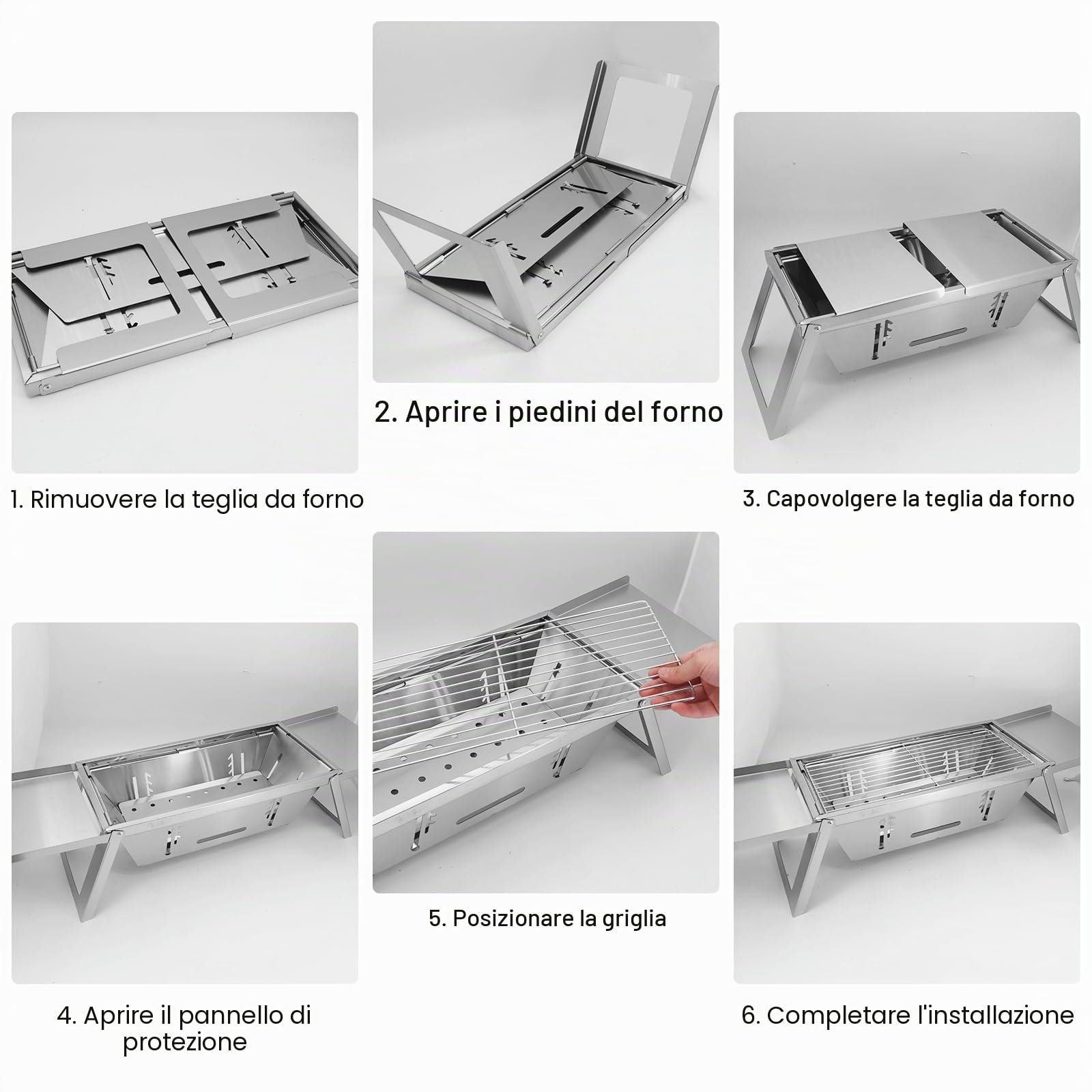 1. Rimuovere la teglia da forno

2. Aprire i piedini del forno

3. Capovolgere la teglia da forno

4. Aprire il pannello di protezione

5. Posizionare la griglia

6. Completare l'installazione