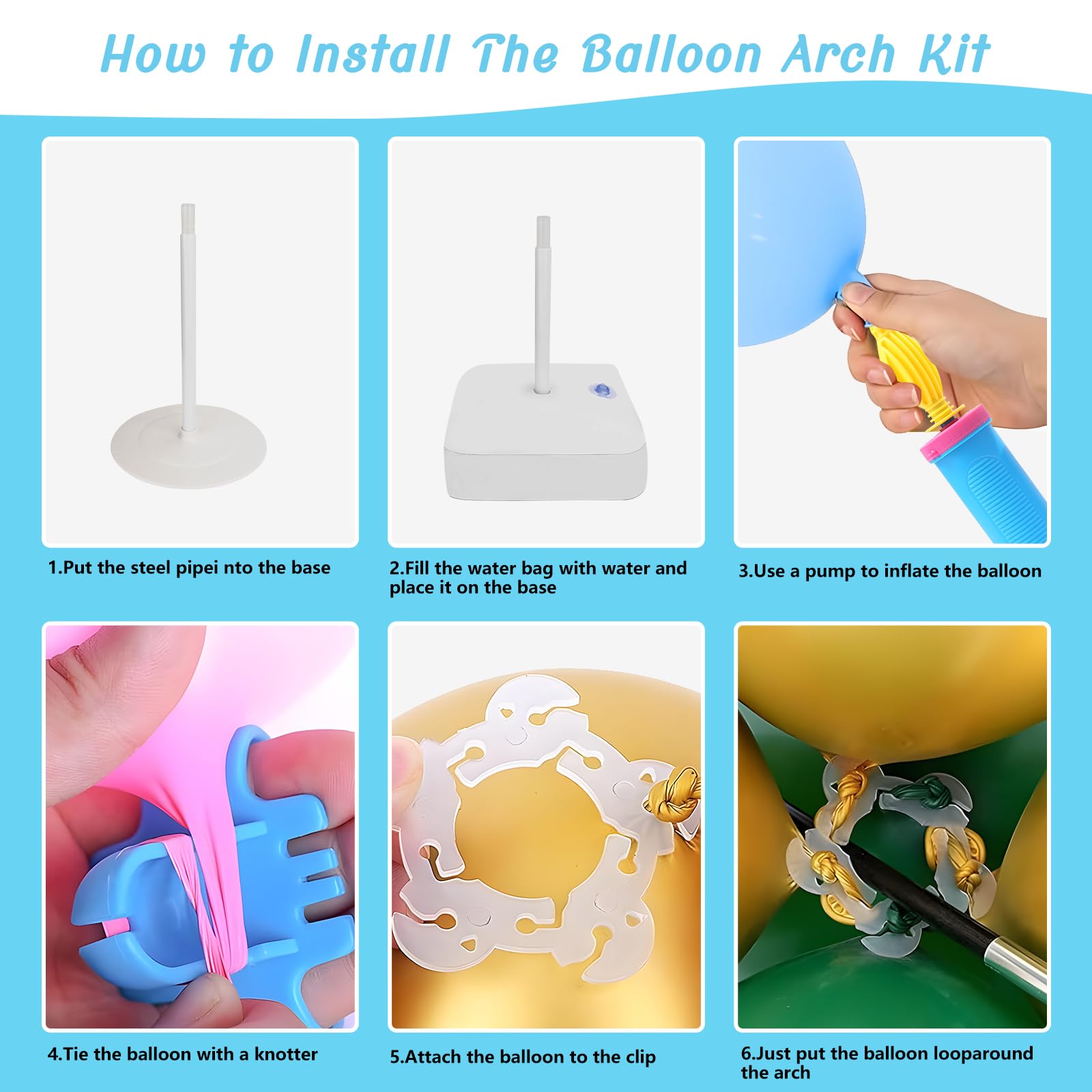 How to Install The Balloon Arch Kit

1.Put the steel pipei nto the base

2.Fill the water bag with water and place it on the base

3.Use a pump to inflate the balloon

4.Tie the balloon with a knotter

5.Attach the balloon to the clip

6.Just put the balloon looparound the arch