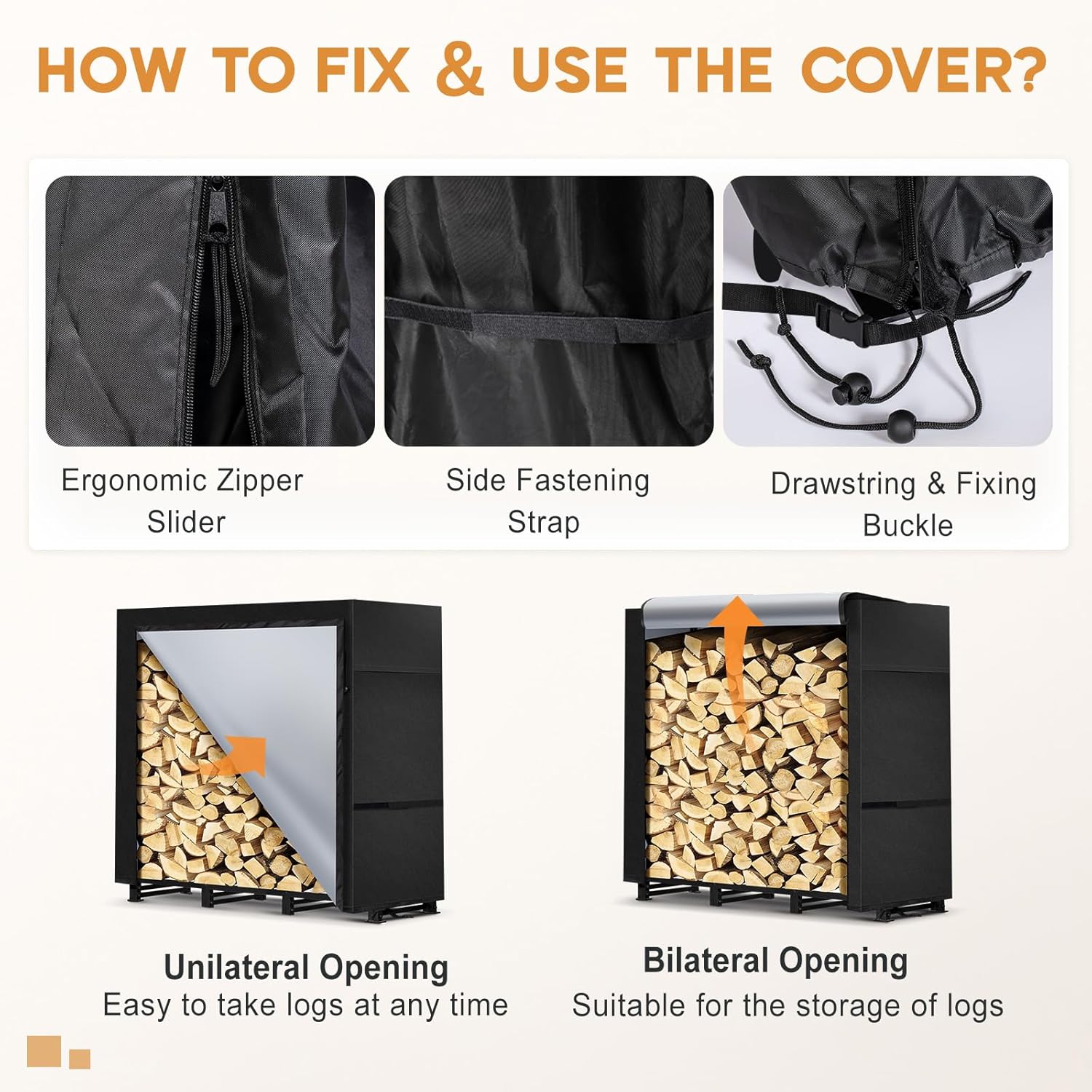 HOW TO FIX & USE THE COVER?

Ergonomic Zipper Slider

Side Fastening Strap

Drawstring & Fixing Buckle

Unilateral Opening
Easy to take logs at any time

Bilateral Opening
Suitable for the storage of logs