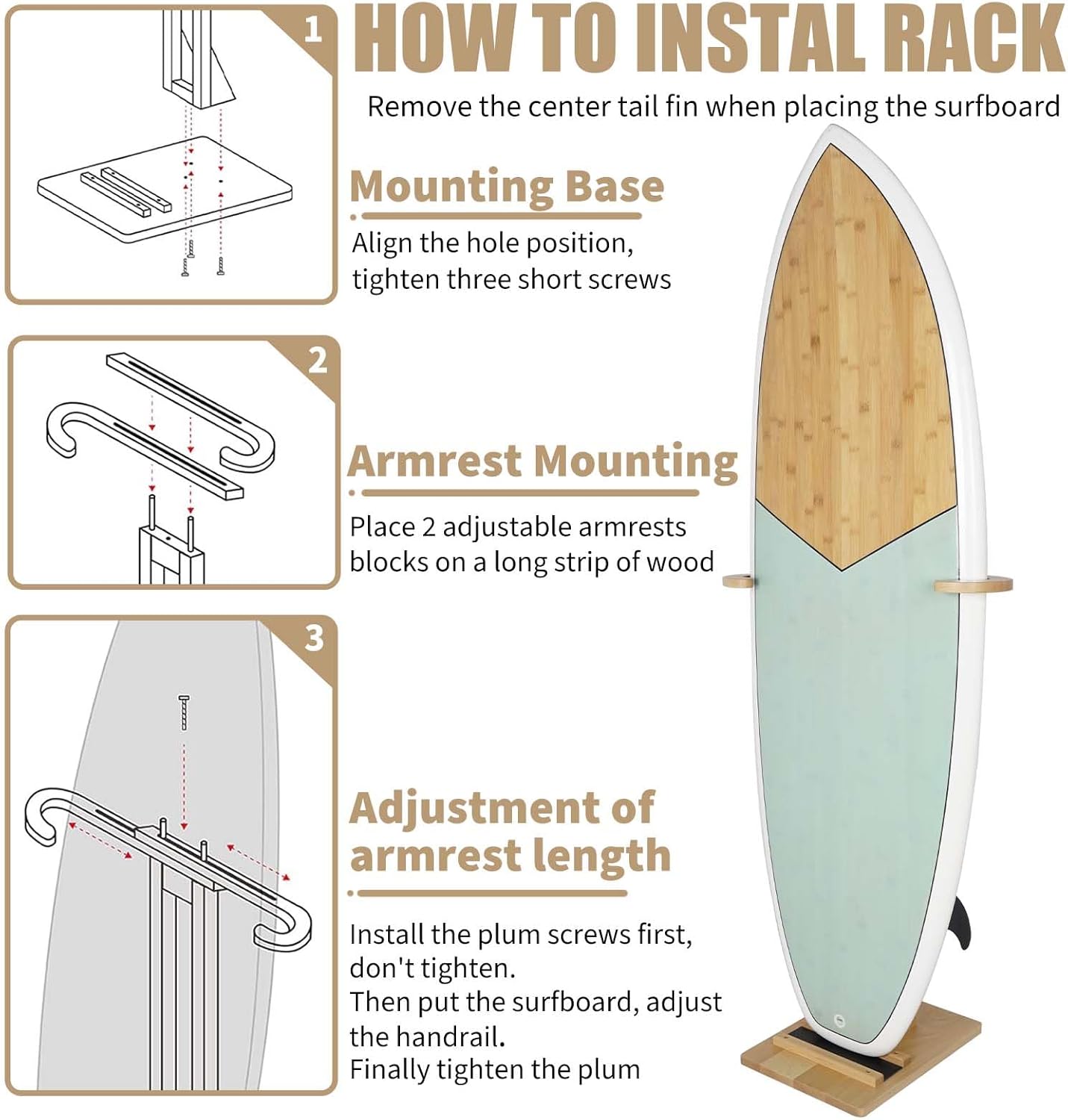 HOW TO INSTAL RACK

Remove the center tail fin when placing the surfboard

1

Mounting Base

Align the hole position, tighten three short screws

2

Armrest Mounting

Place 2 adjustable armrests blocks on a long strip of wood

3

Adjustment of armrest length

Install the plum screws first, don't tighten.
Then put the surfboard, adjust the handrail.
Finally tighten the plum