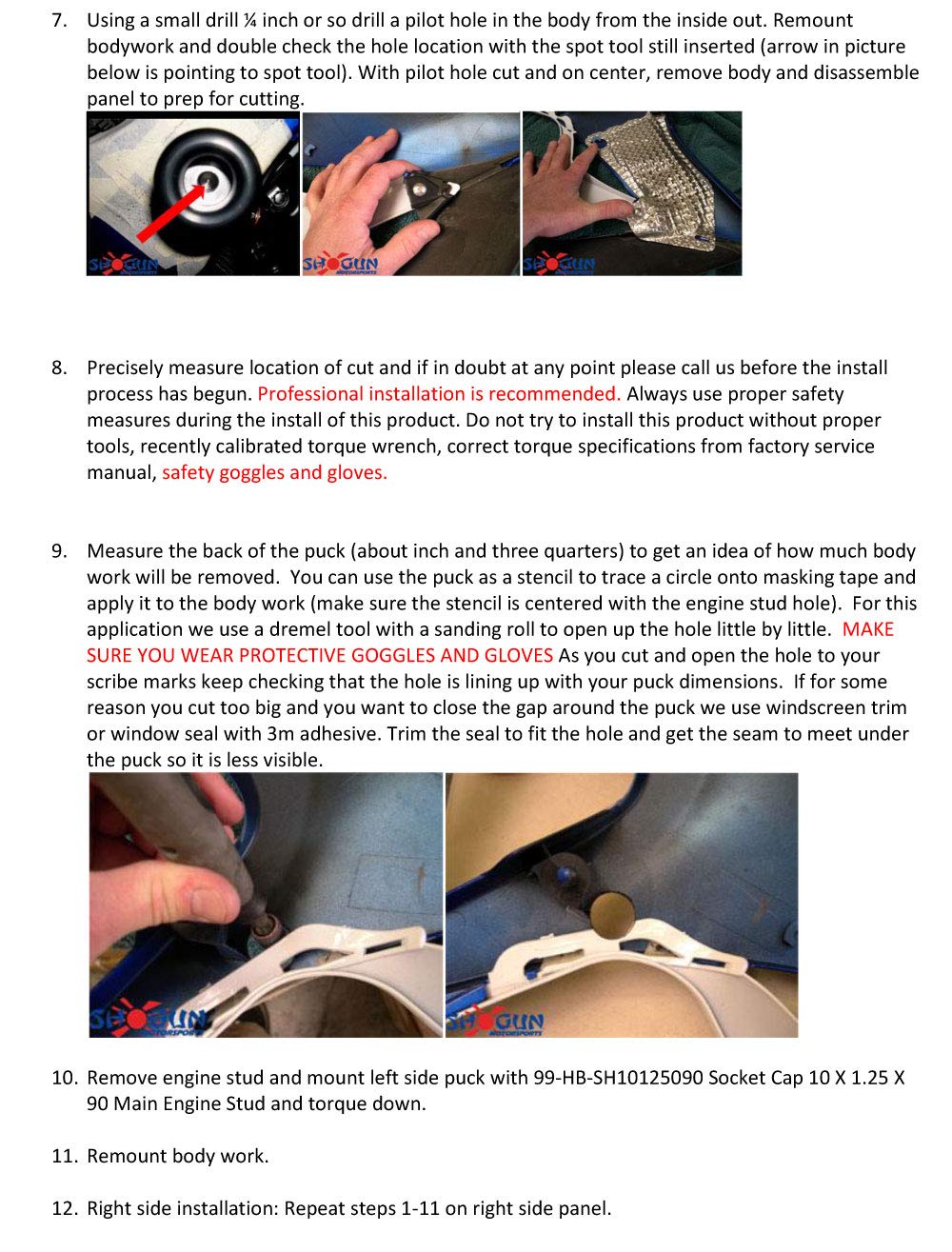 7. Using a small drill ¼ inch or so drill a pilot hole in the body from the inside out. Remount bodywork and double check the hole location with the spot tool still inserted (arrow in picture below is pointing to spot tool). With pilot hole cut and on center, remove body and disassemble panel to prep for cutting.

SHOGUN

SHOGUN MOTORSPORTS

SHOGUN

8. Precisely measure location of cut and if in doubt at any point please call us before the install process has begun. Professional installation is recommended. Always use proper safety measures during the install of this product. Do not try to install this product without proper tools, recently calibrated torque wrench, correct torque specifications from factory service manual, safety goggles and gloves.

9. Measure the back of the puck (about inch and three quarters) to get an idea of how much body work will be removed. You can use the puck as a stencil to trace a circle onto masking tape and apply it to the body work (make sure the stencil is centered with the engine stud hole). For this application we use a dremel tool with a sanding roll to open up the hole little by little. MAKE SURE YOU WEAR PROTECTIVE GOGGLES AND GLOVES As you cut and open the hole to your scribe marks keep checking that the hole is lining up with your puck dimensions. If for some reason you cut too big and you want to close the gap around the puck we use windscreen trim or window seal with 3m adhesive. Trim the seal to fit the hole and get the seam to meet under the puck so it is less visible.

SHOGUN MOTORSPORTS

SHOGUN MOTORSPORTS

10. Remove engine stud and mount left side puck with 99-HB-SH10125090 Socket Cap 10 X 1.25 X 90 Main Engine Stud and torque down.

11. Remount body work.

12. Right side installation: Repeat steps 1-11 on right side panel.