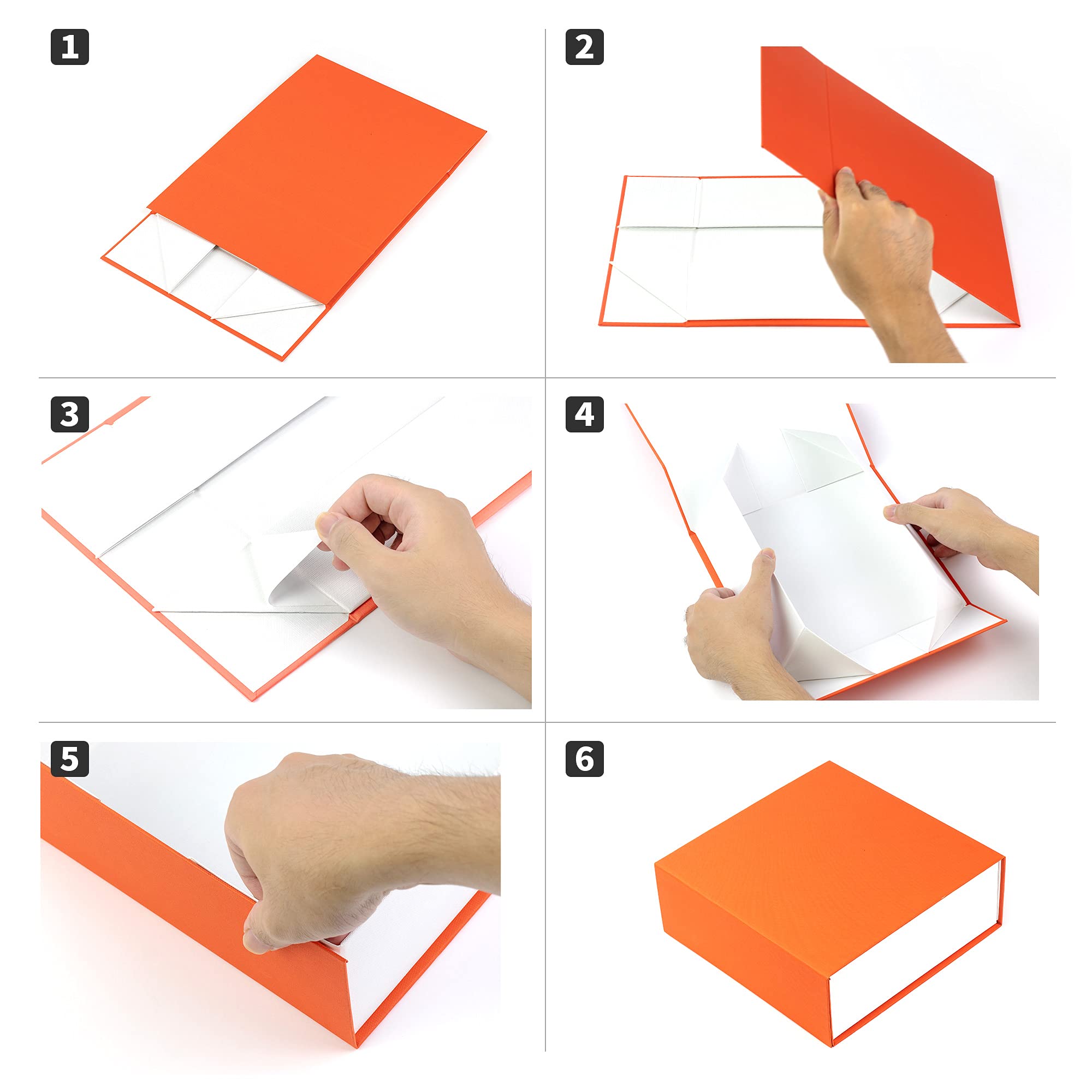 1

2

3

4

5

6