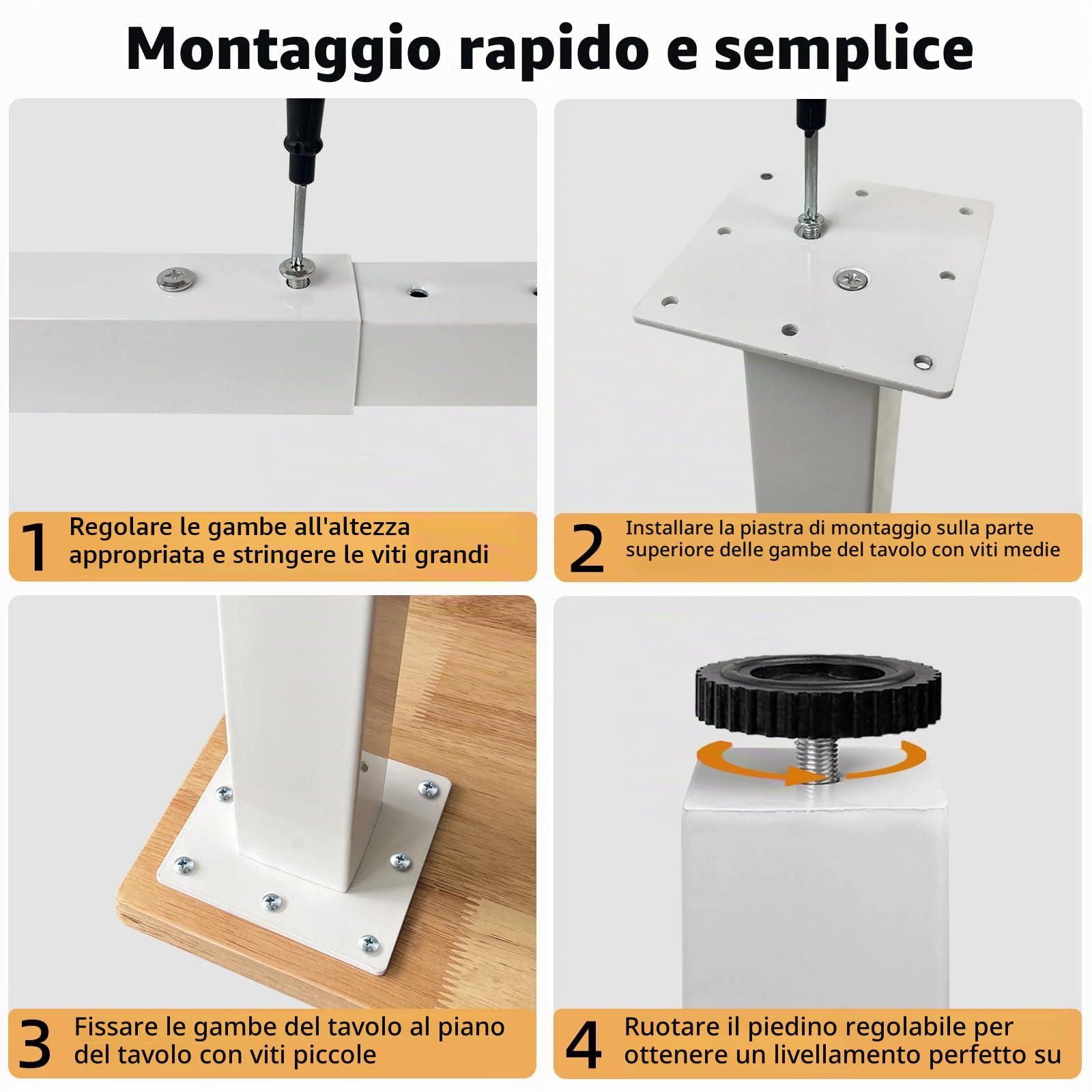 Montaggio rapido e semplice

1 Regolare le gambe all'altezza appropriata e stringere le viti grandi

2 Installare la piastra di montaggio sulla parte superiore delle gambe del tavolo con viti medie

3 Fissare le gambe del tavolo al piano del tavolo con viti piccole

4 Ruotare il piedino regolabile per ottenere un livellamento perfetto su