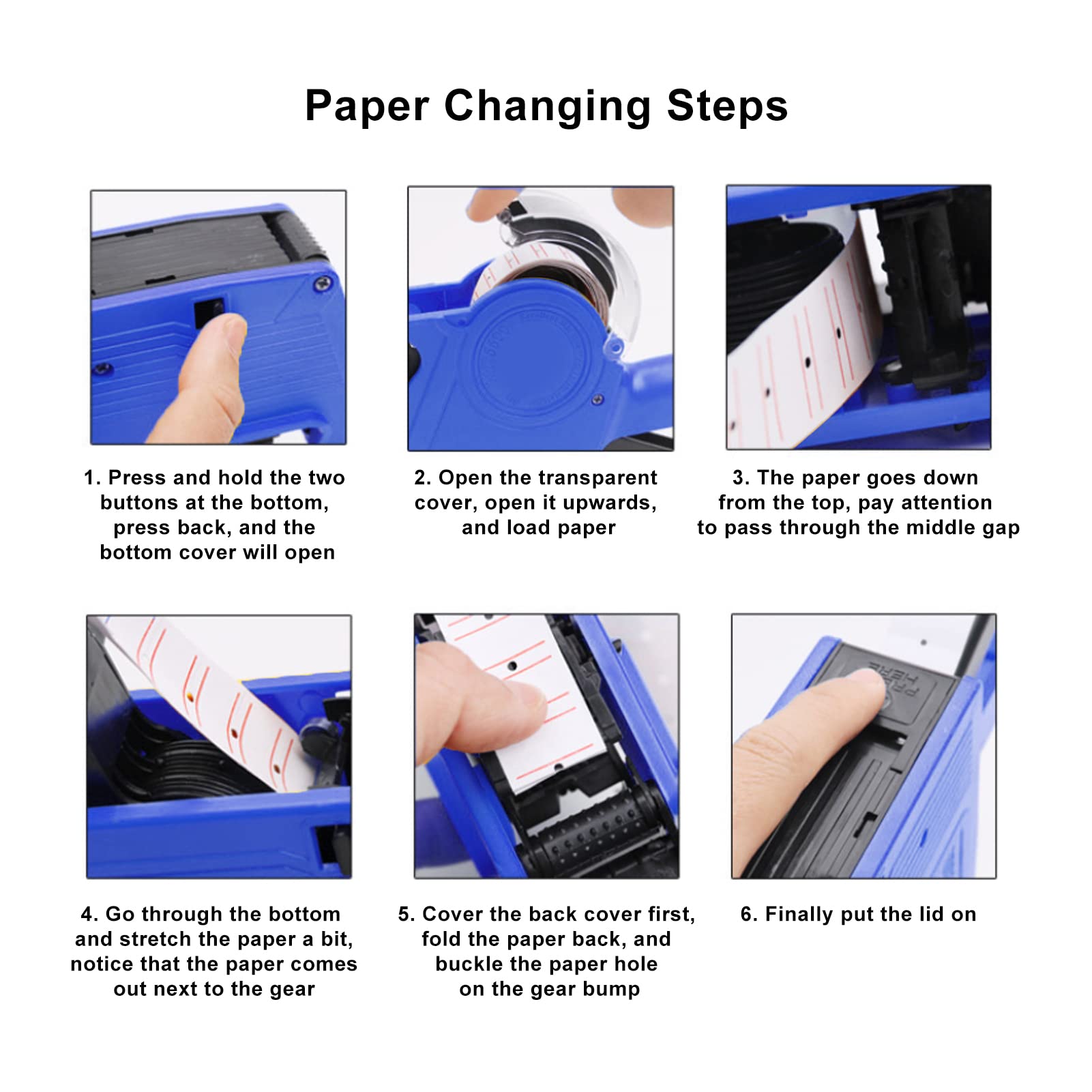 Paper Changing Steps

1. Press and hold the two buttons at the bottom, press back, and the bottom cover will open

2. Open the transparent cover, open it upwards, and load paper

3. The paper goes down from the top, pay attention to pass through the middle gap

4. Go through the bottom and stretch the paper a bit, notice that the paper comes out next to the gear

5. Cover the back cover first, fold the paper back, and buckle the paper hole on the gear bump

PRESS HERE

6. Finally put the lid on