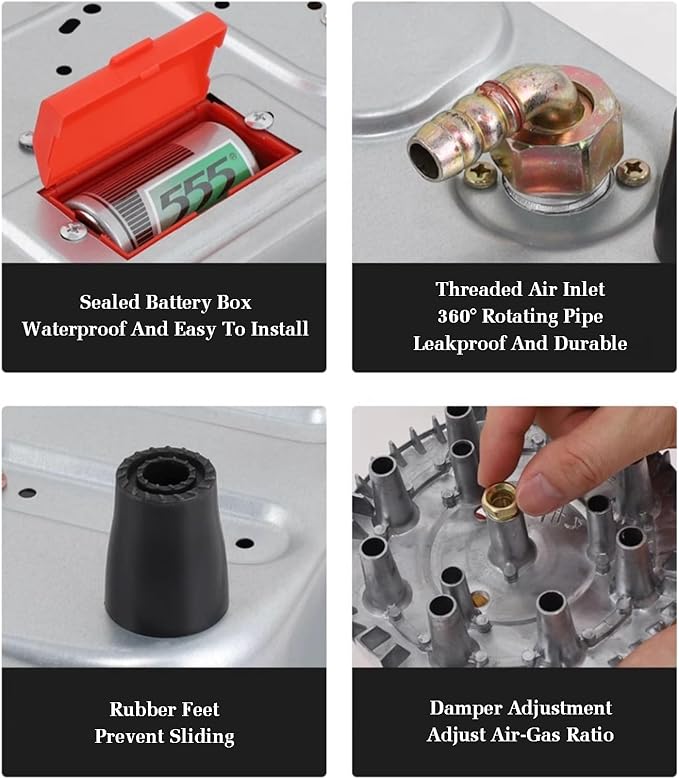 555

Sealed Battery Box
Waterproof And Easy To Install

Threaded Air Inlet
360° Rotating Pipe
Leakproof And Durable

Rubber Feet
Prevent Sliding

Damper Adjustment
Adjust Air-Gas Ratio