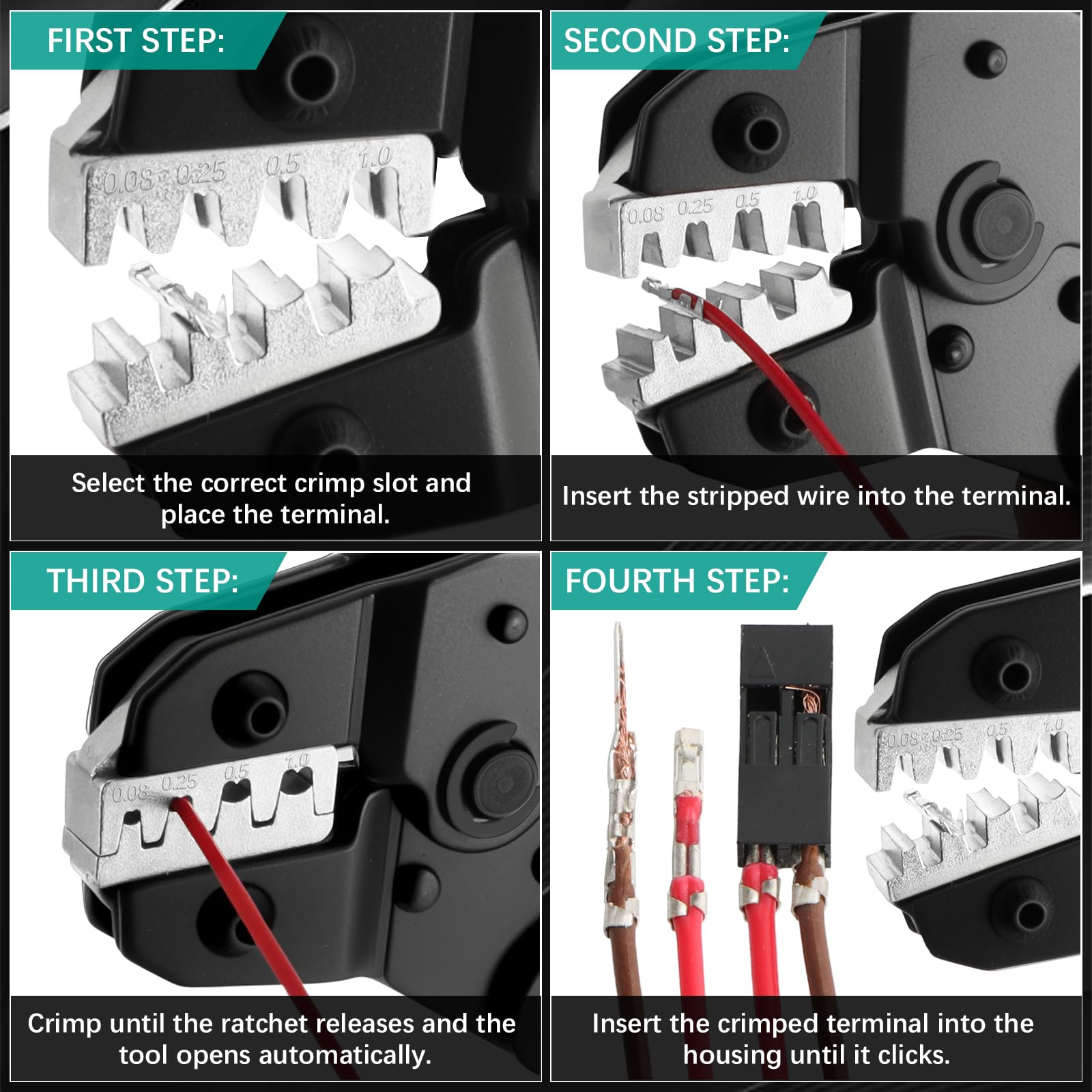 FIRST STEP:

0.08-0.25 0.5 1.0

Select the correct crimp slot and place the terminal.

SECOND STEP:

0.08 0.25 0.5 1.0

Insert the stripped wire into the terminal.

THIRD STEP:

0.08 0.25 0.5 1.0

Crimp until the ratchet releases and the tool opens automatically.

FOURTH STEP:

0.08-0.25 0.5 1.0

Insert the crimped terminal into the housing until it clicks.