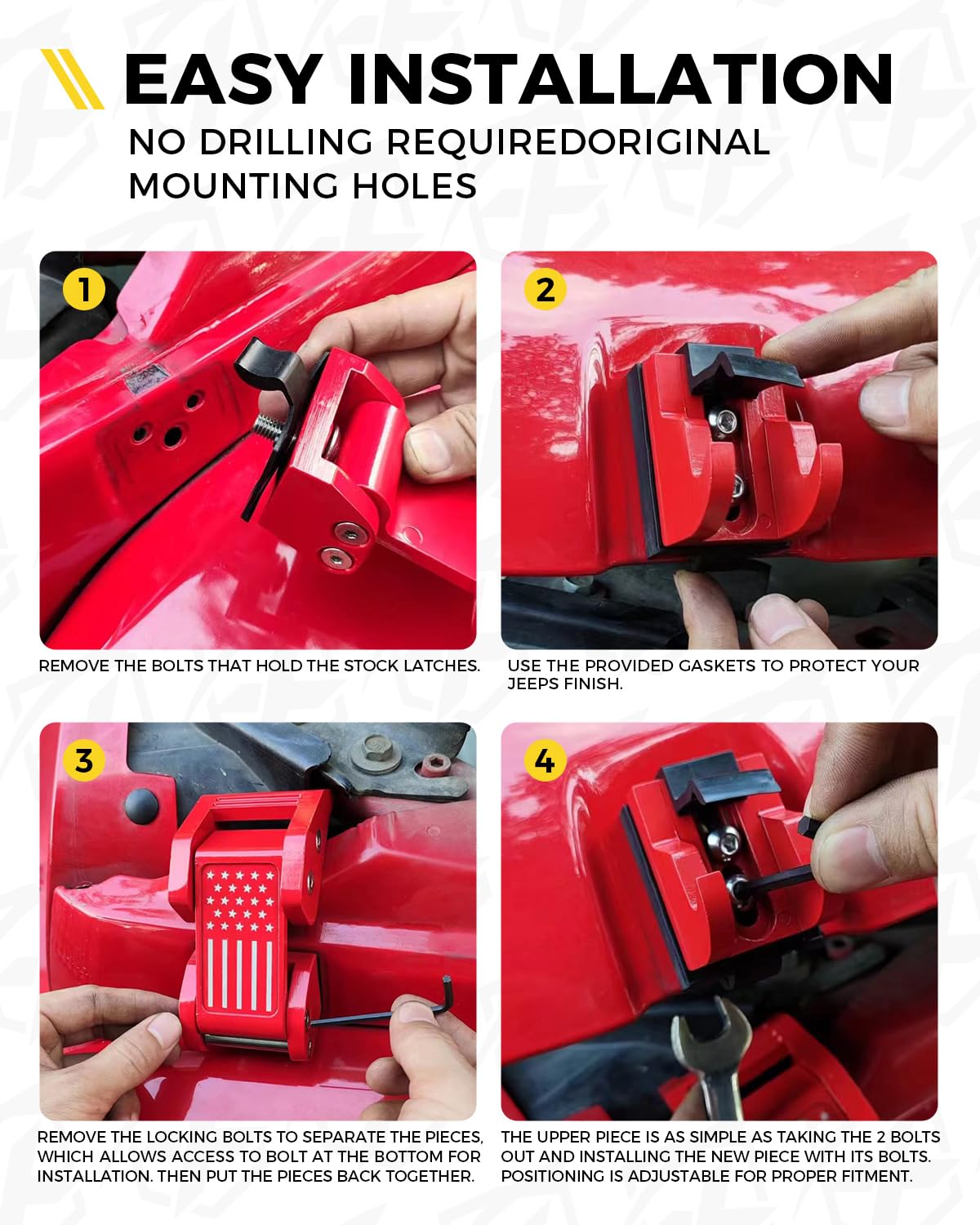 EASY INSTALLATION

NO DRILLING REQUIREDORIGINAL MOUNTING HOLES

1

REMOVE THE BOLTS THAT HOLD THE STOCK LATCHES.

2

USE THE PROVIDED GASKETS TO PROTECT YOUR JEEPS FINISH.

3

REMOVE THE LOCKING BOLTS TO SEPARATE THE PIECES, WHICH ALLOWS ACCESS TO BOLT AT THE BOTTOM FOR INSTALLATION. THEN PUT THE PIECES BACK TOGETHER.

4

THE UPPER PIECE IS AS SIMPLE AS TAKING THE 2 BOLTS OUT AND INSTALLING THE NEW PIECE WITH ITS BOLTS. POSITIONING IS ADJUSTABLE FOR PROPER FITMENT.