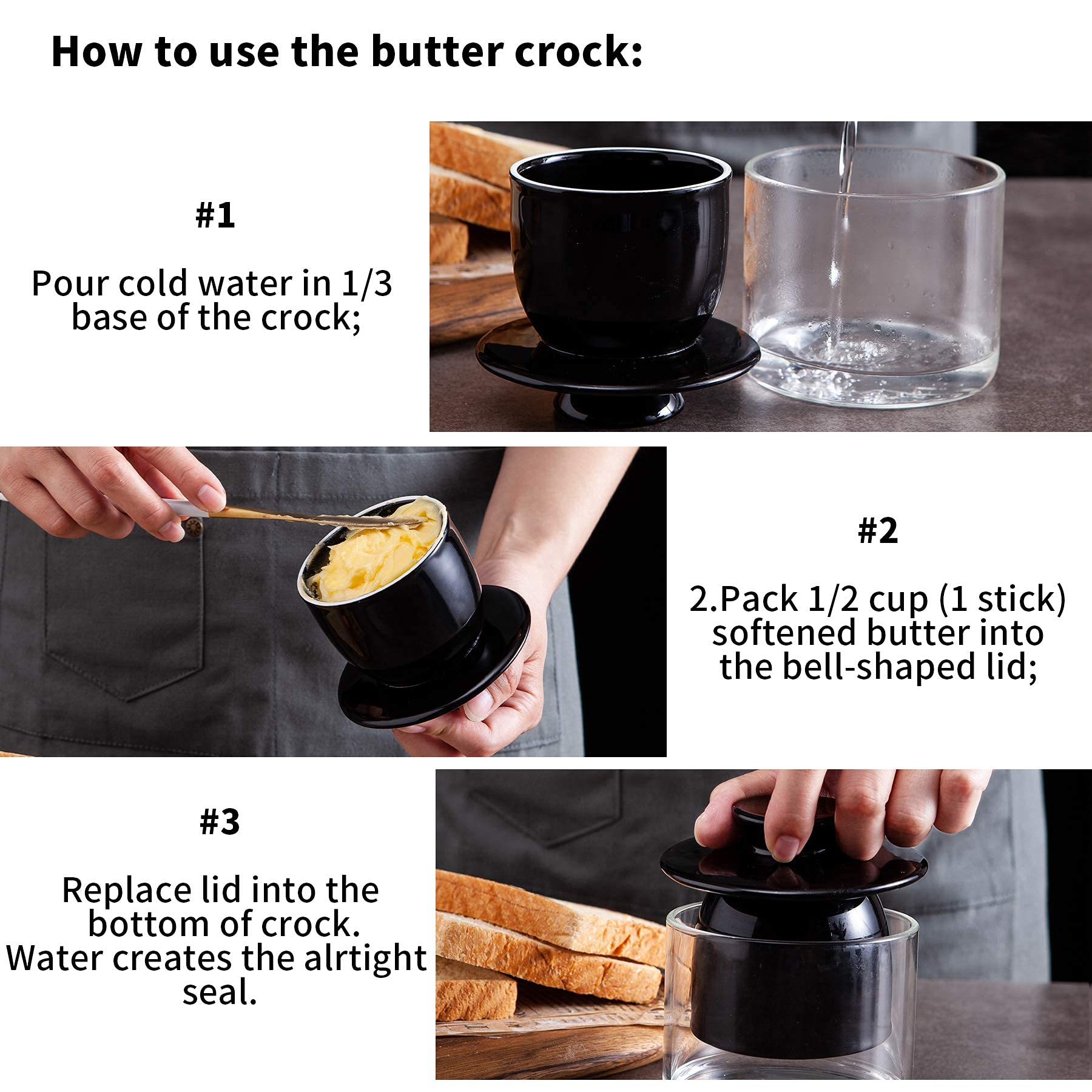 How to use the butter crock:

#1

Pour cold water in 1/3 base of the crock;

#2

2.Pack 1/2 cup (1 stick) softened butter into the bell-shaped lid;

#3

Replace lid into the bottom of crock. Water creates the alrtight seal.