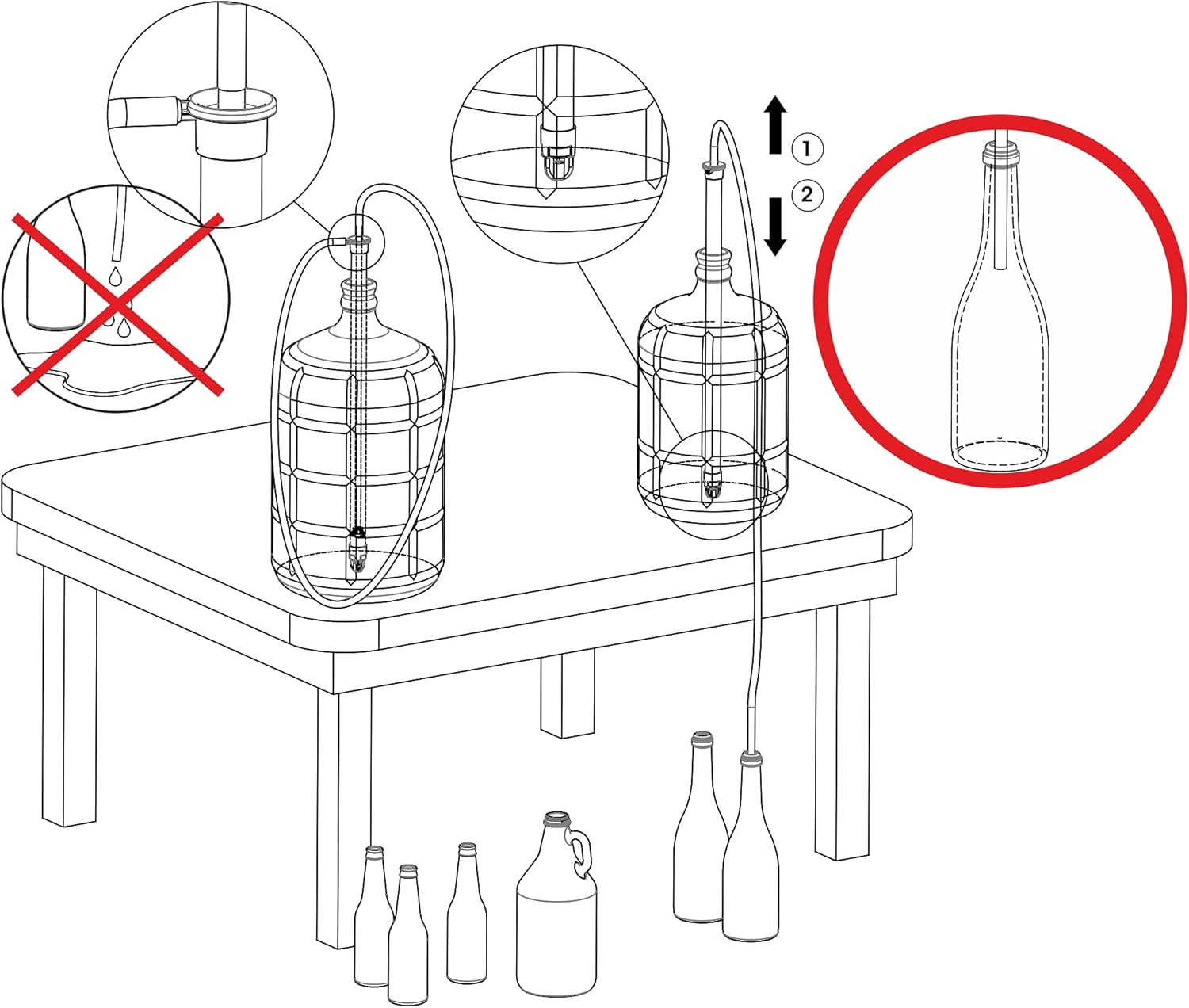 1
2