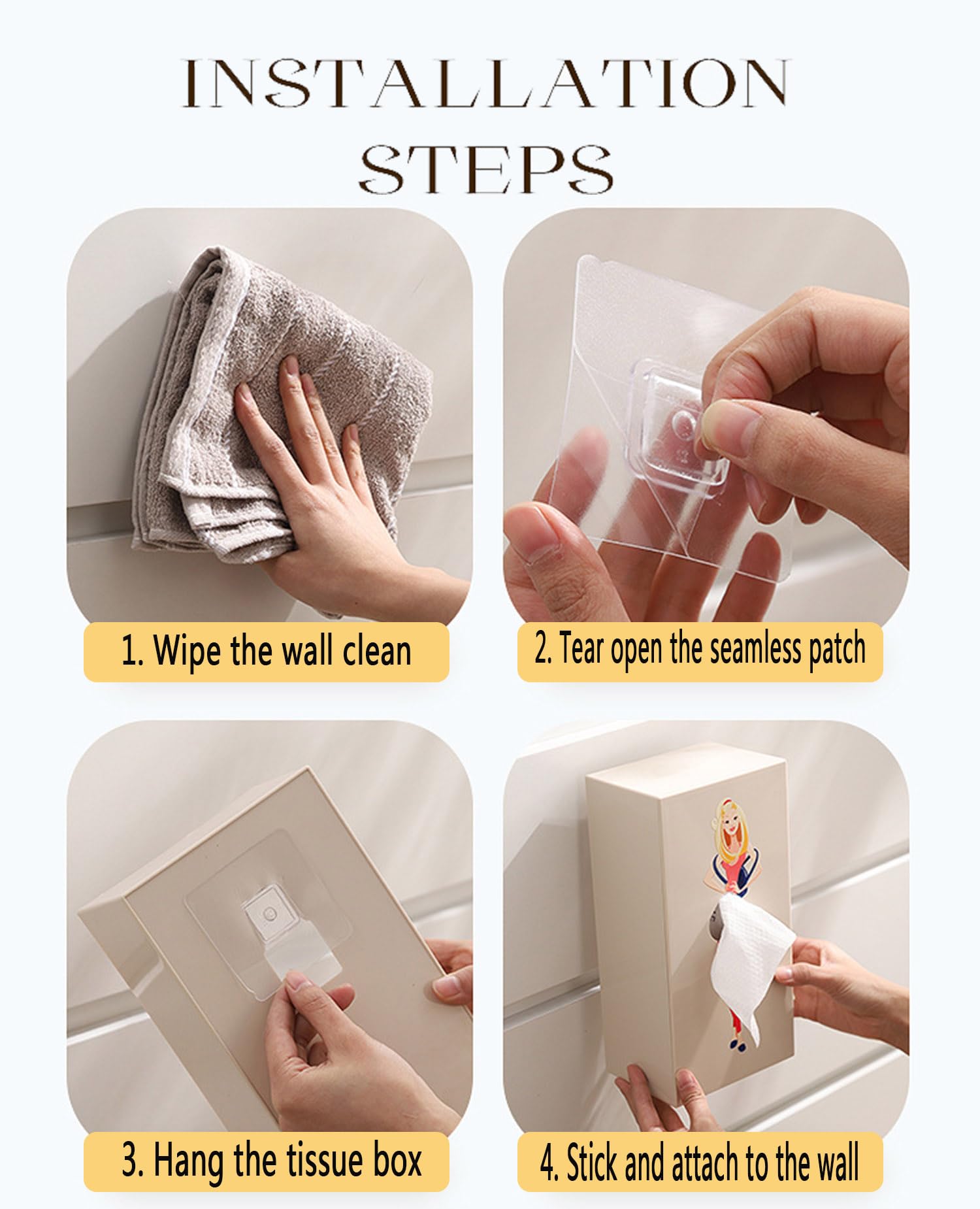 INSTALLATION STEPS

1. Wipe the wall clean

2. Tear open the seamless patch

3. Hang the tissue box

4. Stick and attach to the wall