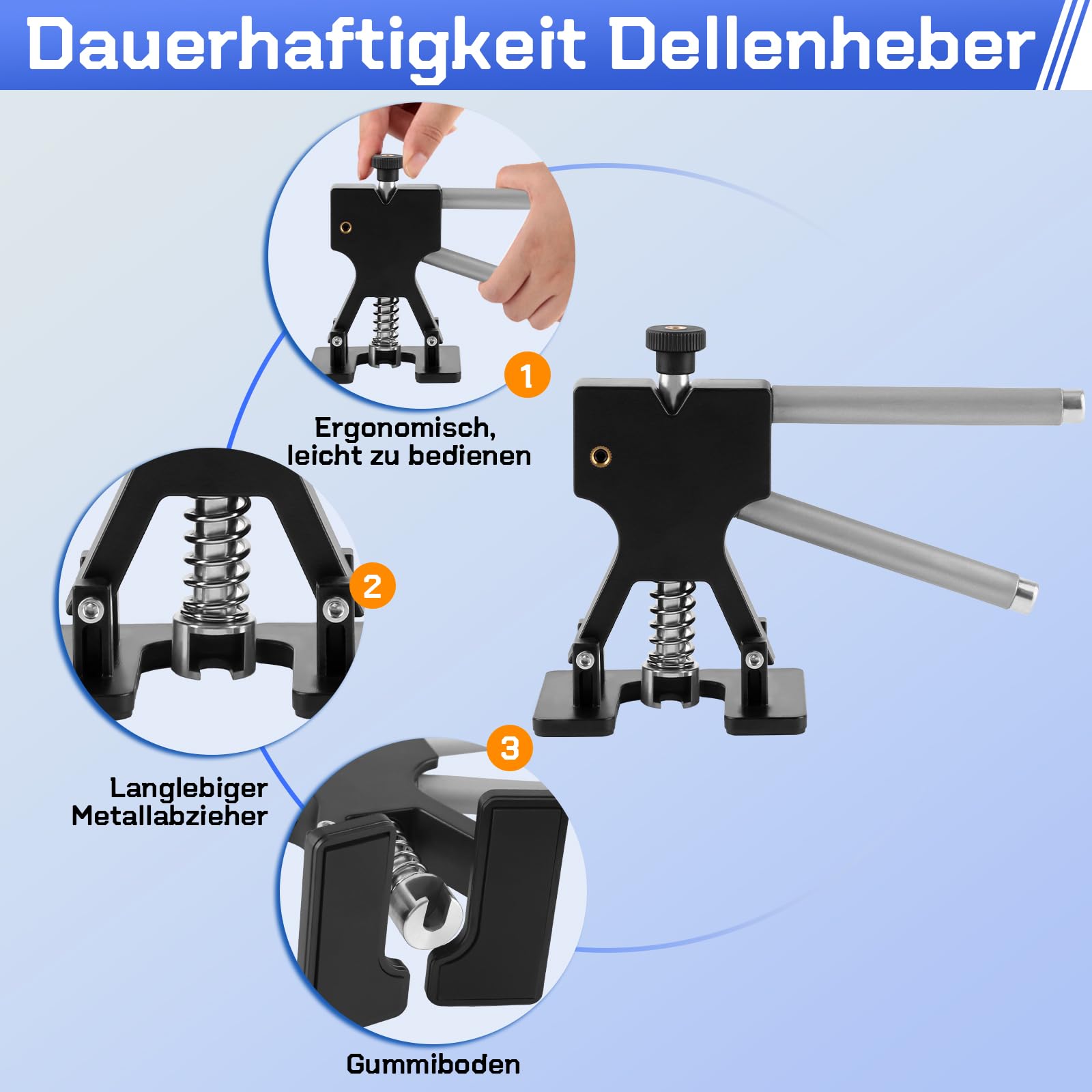 Dauerhaftigkeit Dellenheber

1

Ergonomisch, leicht zu bedienen

2

Langlebiger Metallabzieher

3

Gummiboden