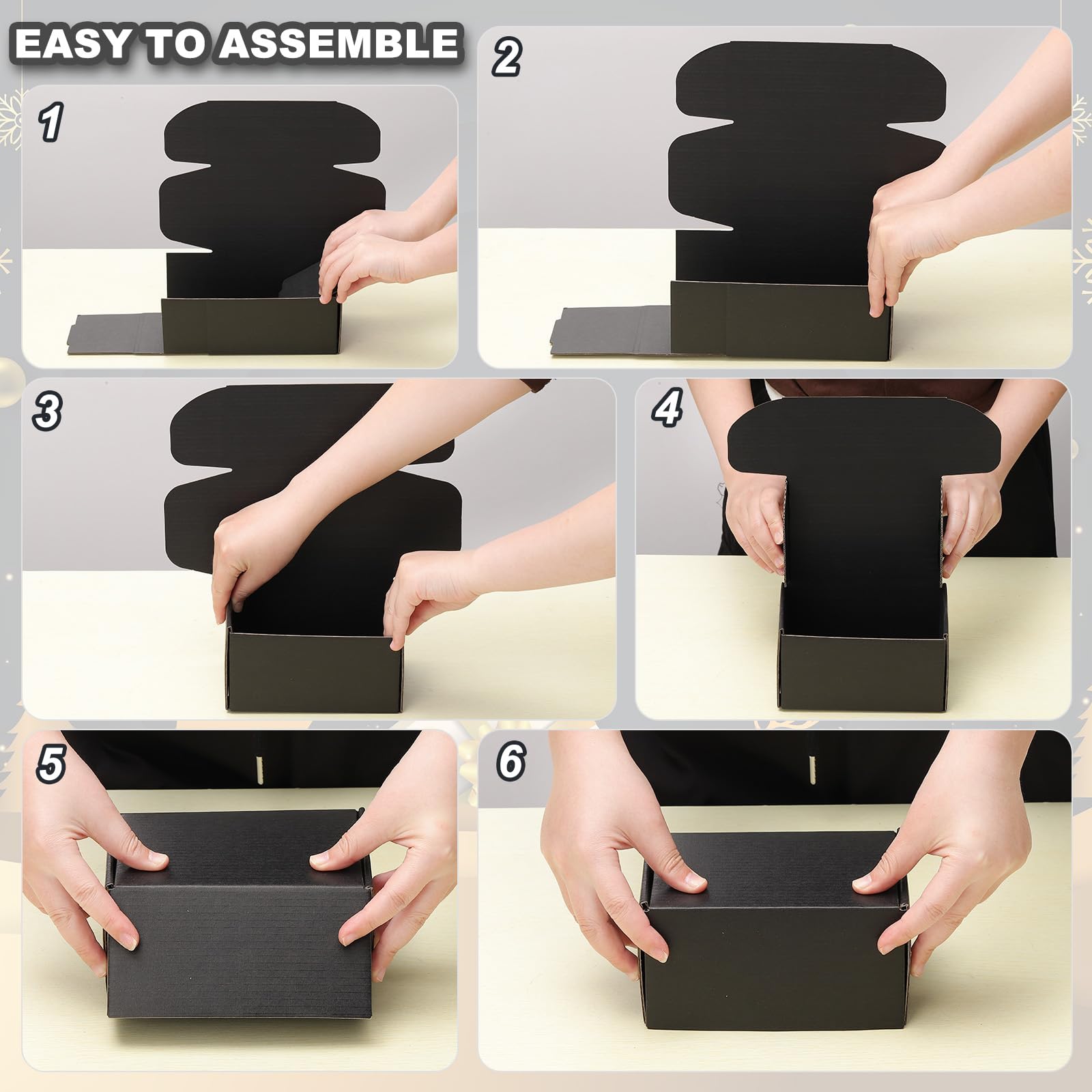 EASY TO ASSEMBLE

1

2

3

4

5

6