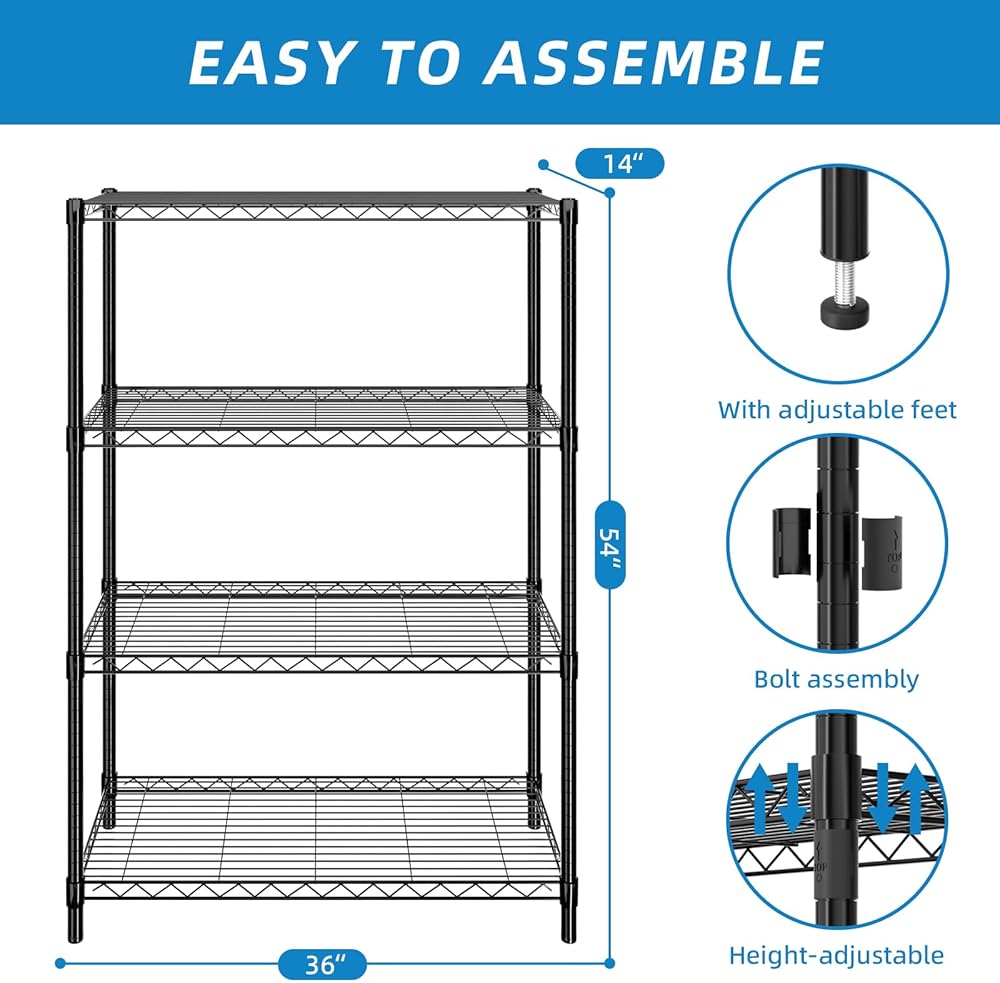 EASY TO ASSEMBLE

14"

54"

36"

With adjustable feet

Bolt assembly

Height-adjustable