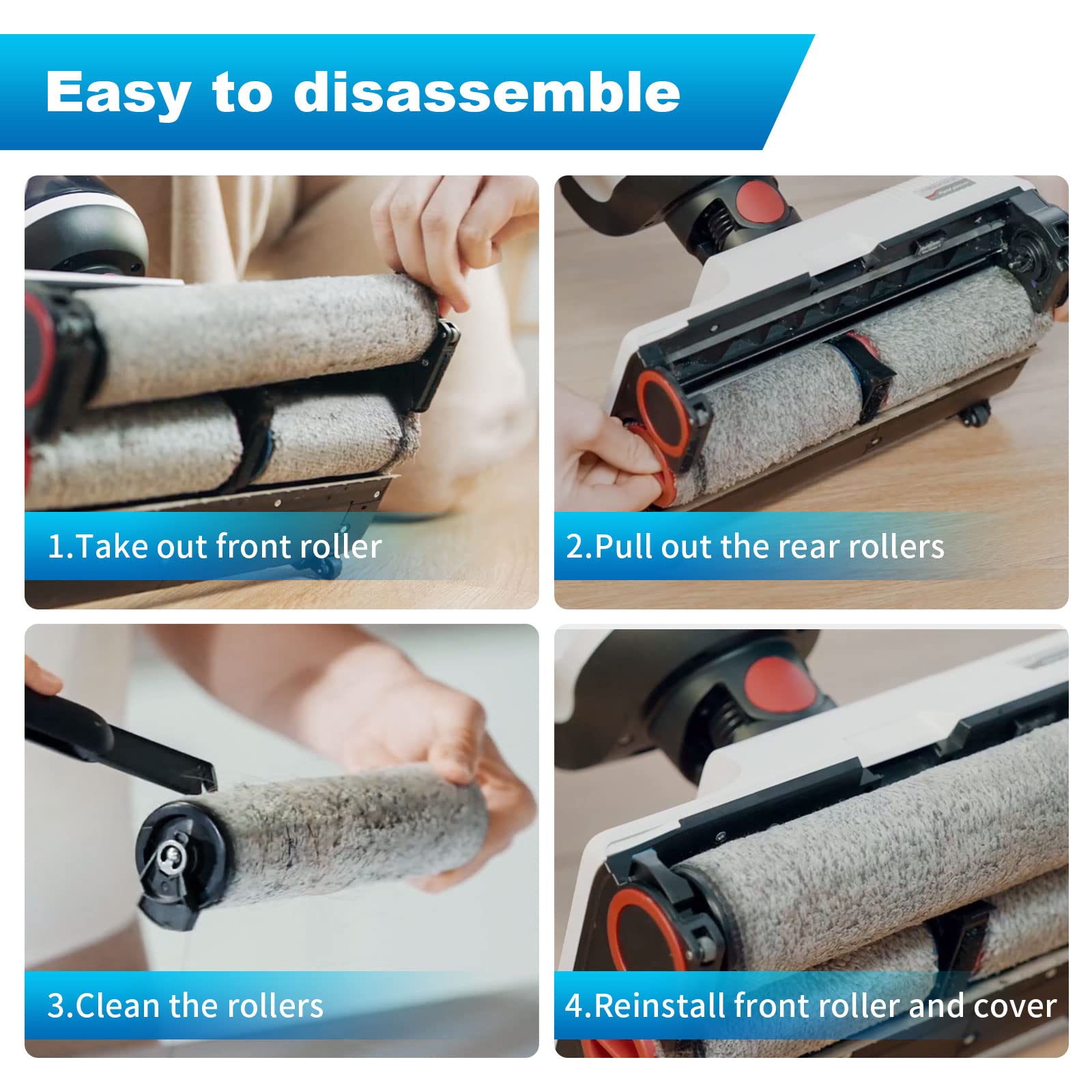 Easy to disassemble

1.Take out front roller

2.Pull out the rear rollers

3.Clean the rollers

4.Reinstall front roller and cover