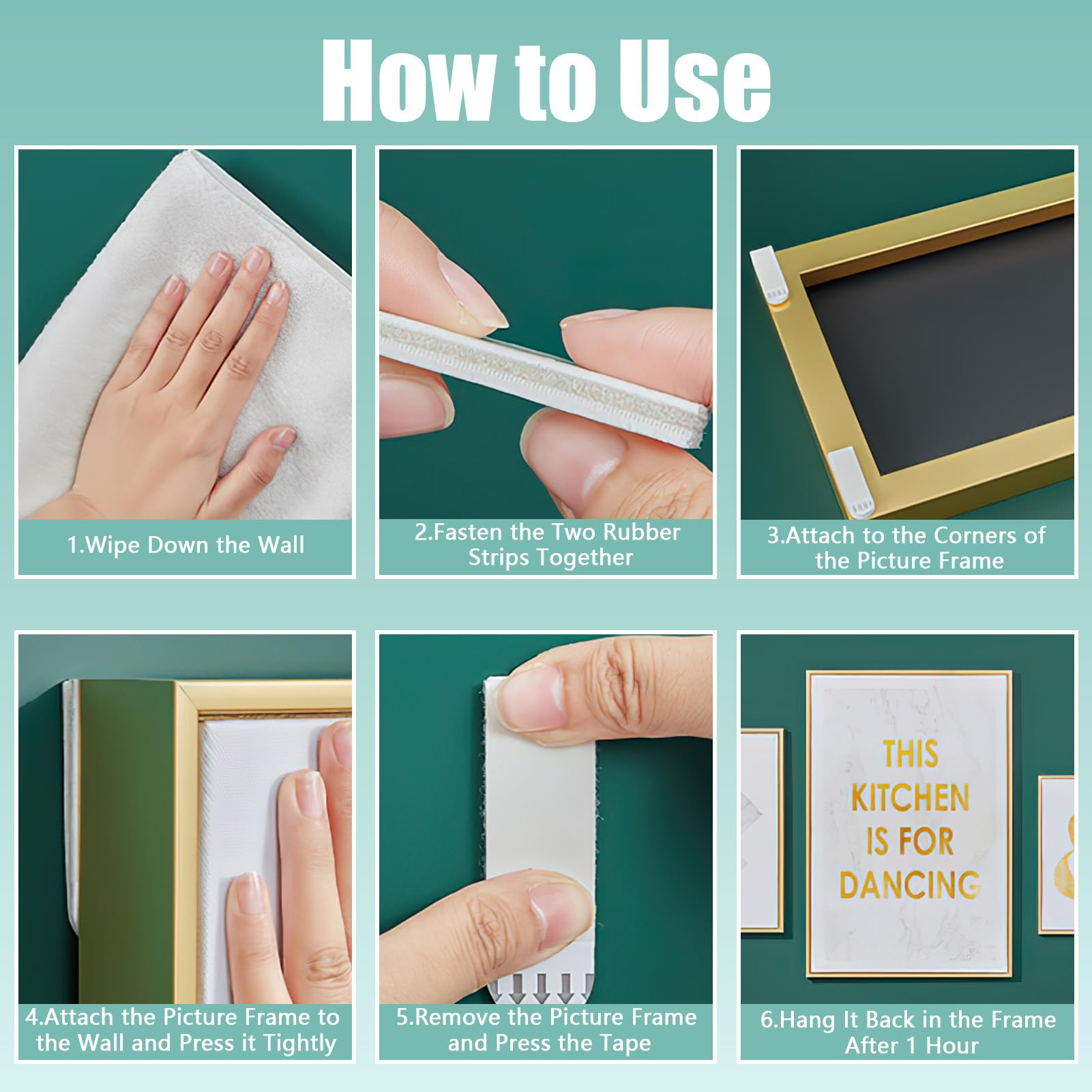 How to Use

1.Wipe Down the Wall

2.Fasten the Two Rubber Strips Together

3.Attach to the Corners of the Picture Frame

4.Attach the Picture Frame to the Wall and Press it Tightly

5.Remove the Picture Frame and Press the Tape

THIS KITCHEN IS FOR DANCING

6.Hang It Back in the Frame After 1 Hour