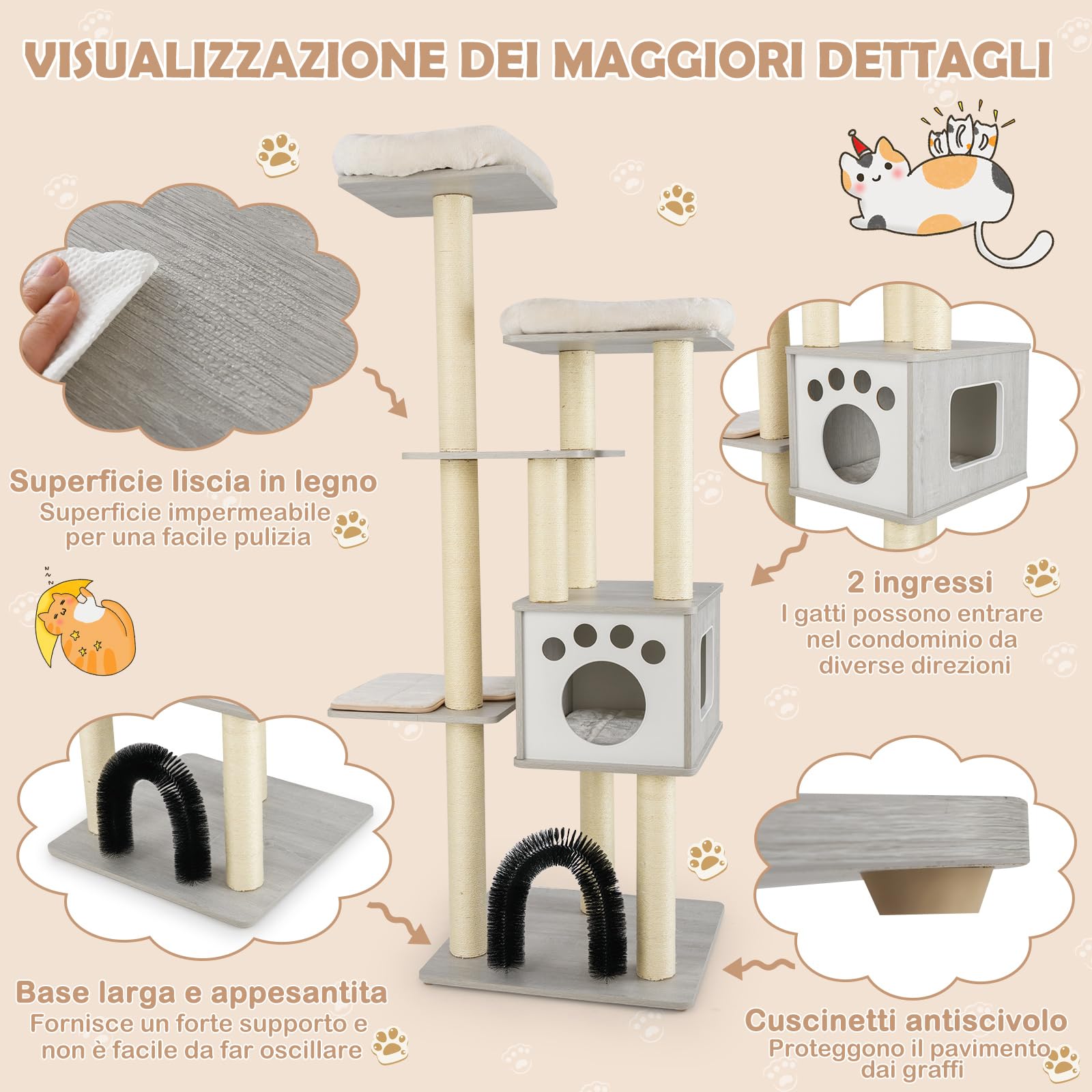 VISUALIZZAZIONE DEI MAGGIORI DETTAGLI

Superficie liscia in legno
Superficie impermeabile per una facile pulizia

2 ingressi
I gatti possono entrare nel condominio da diverse direzioni

Base larga e appesantita
Fornisce un forte supporto e non è facile da far oscillare

Cuscinetti antiscivolo
Proteggono il pavimento dai graffi