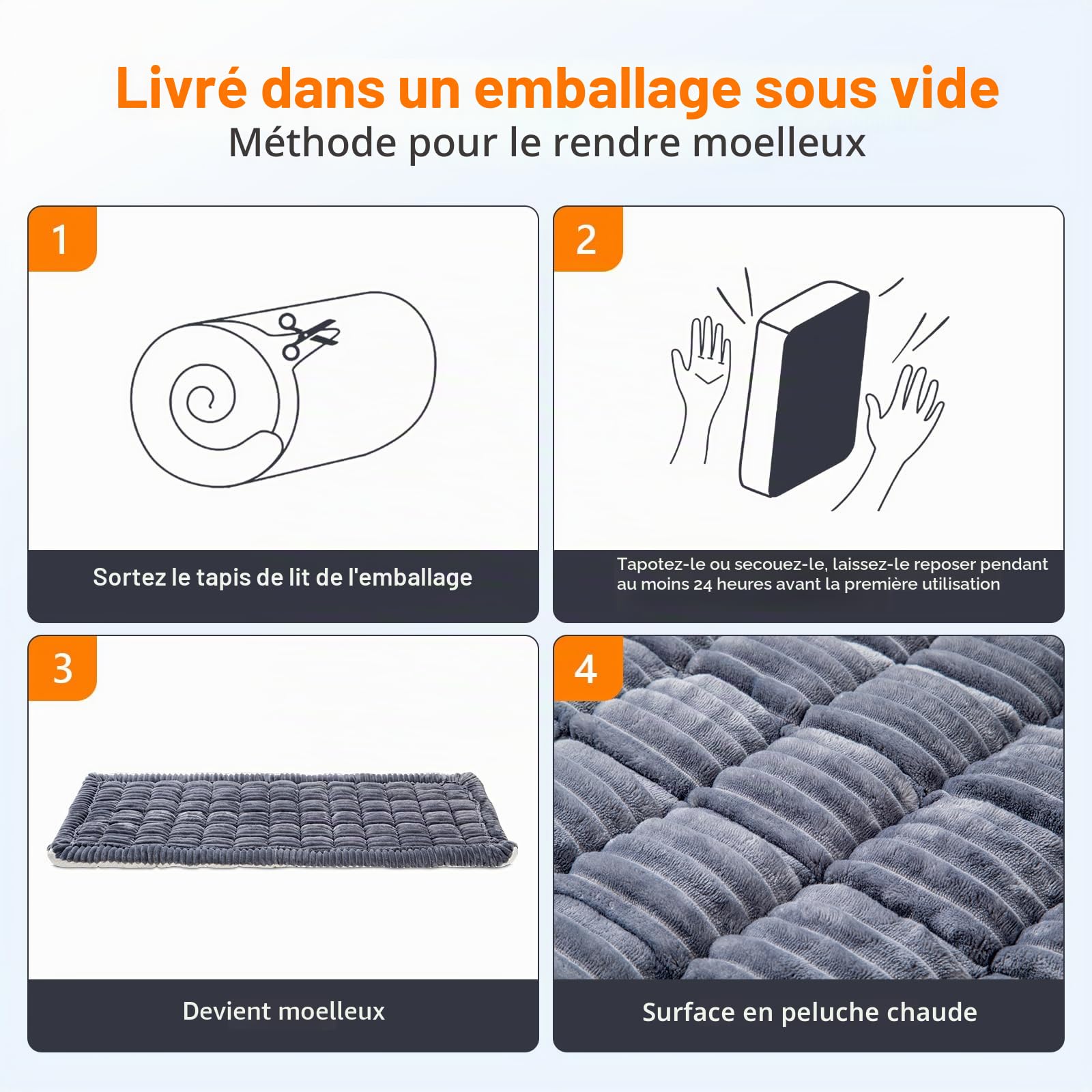 Livré dans un emballage sous vide
Méthode pour le rendre moelleux

1

Sortez le tapis de lit de l'emballage

2

Tapotez-le ou secouez-le, laissez-le reposer pendant au moins 24 heures avant la première utilisation

3

Devient moelleux

4

Surface en peluche chaude